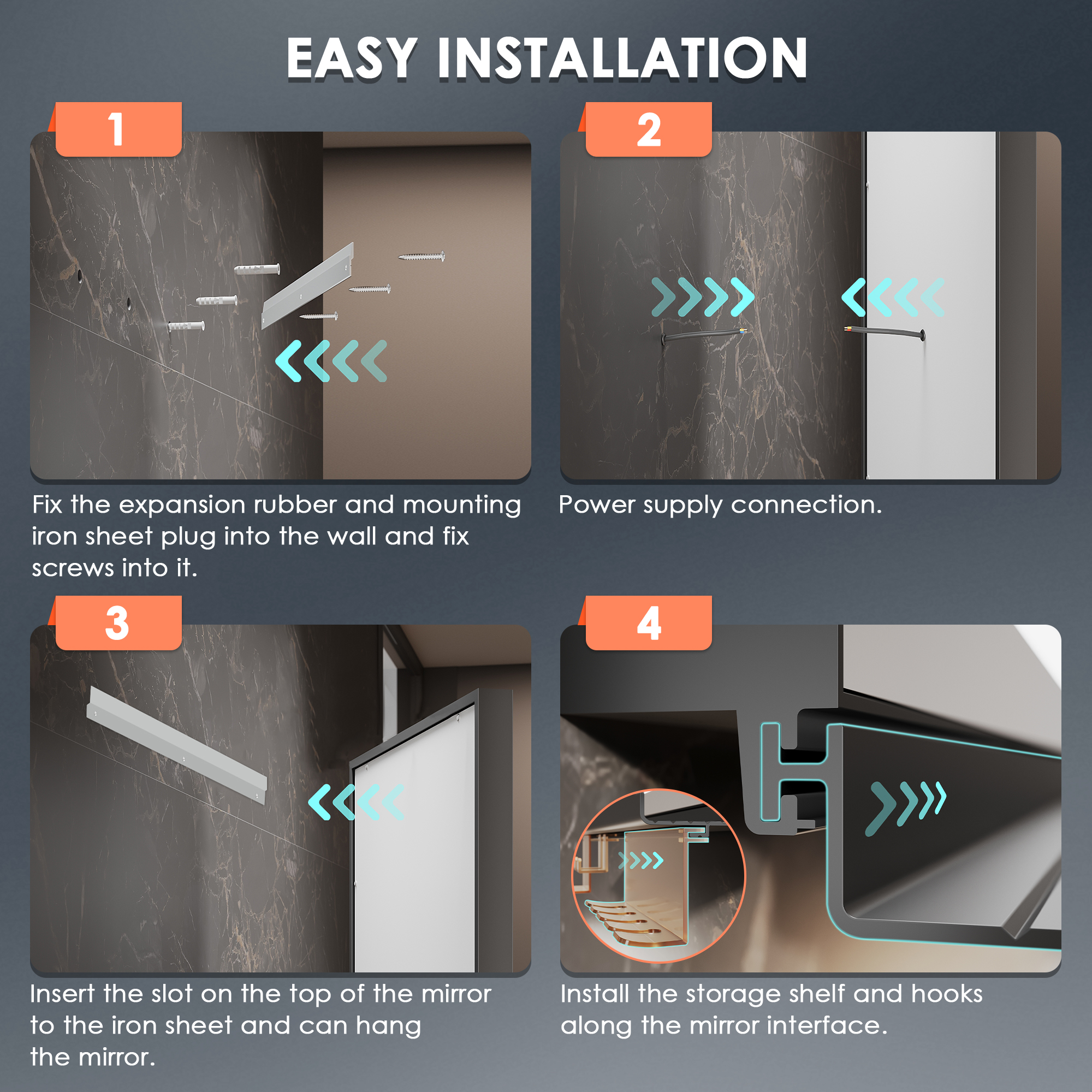 EASY INSTALLATION

1

Fix the expansion rubber and mounting iron sheet plug into the wall and fix screws into it.

2

Power supply connection.

3

Insert the slot on the top of the mirror to the iron sheet and can hang the mirror.

4

Install the storage shelf and hooks along the mirror interface.