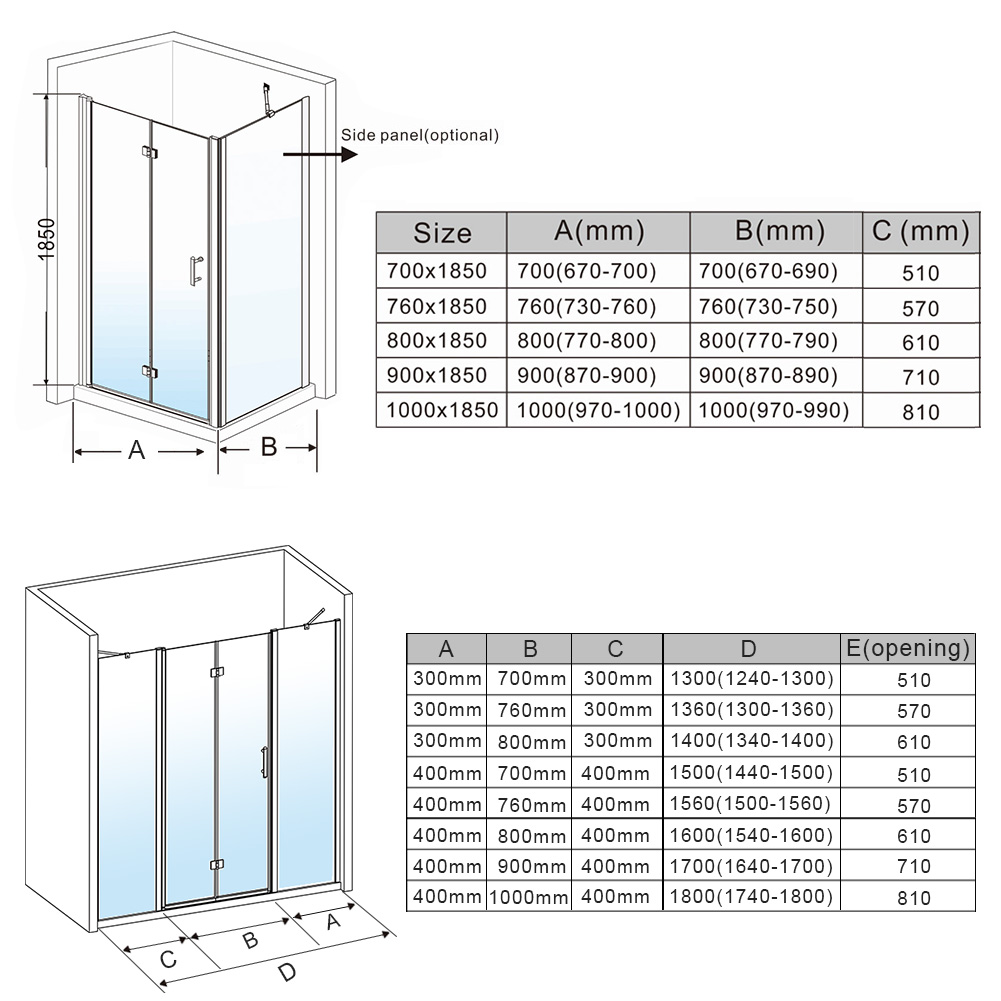 1850

Side panel(optional)

A

B

| Size | A(mm) | B(mm) | C (mm) |
|---|---|---|---|
| 700x1850 | 700(670-700) | 700(670-690) | 510 |
| 760x1850 | 760(730-760) | 760(730-750) | 570 |
| 800x1850 | 800(770-800) | 800(770-790) | 610 |
| 900x1850 | 900(870-900) | 900(870-890) | 710 |
| 1000x1850 | 1000(970-1000) | 1000(970-990) | 810 |

C

B

A

D

| A | B | C | D | E(opening) |
|---|---|---|---|---|
| 300mm | 700mm | 300mm | 1300(1240-1300) | 510 |
| 300mm | 760mm | 300mm | 1360(1300-1360) | 570 |
| 300mm | 800mm | 300mm | 1400(1340-1400) | 610 |
| 400mm | 700mm | 400mm | 1500(1440-1500) | 510 |
| 400mm | 760mm | 400mm | 1560(1500-1560) | 570 |
| 400mm | 800mm | 400mm | 1600(1540-1600) | 610 |
| 400mm | 900mm | 400mm | 1700(1640-1700) | 710 |
| 400mm | 1000mm | 400mm | 1800(1740-1800) | 810 |