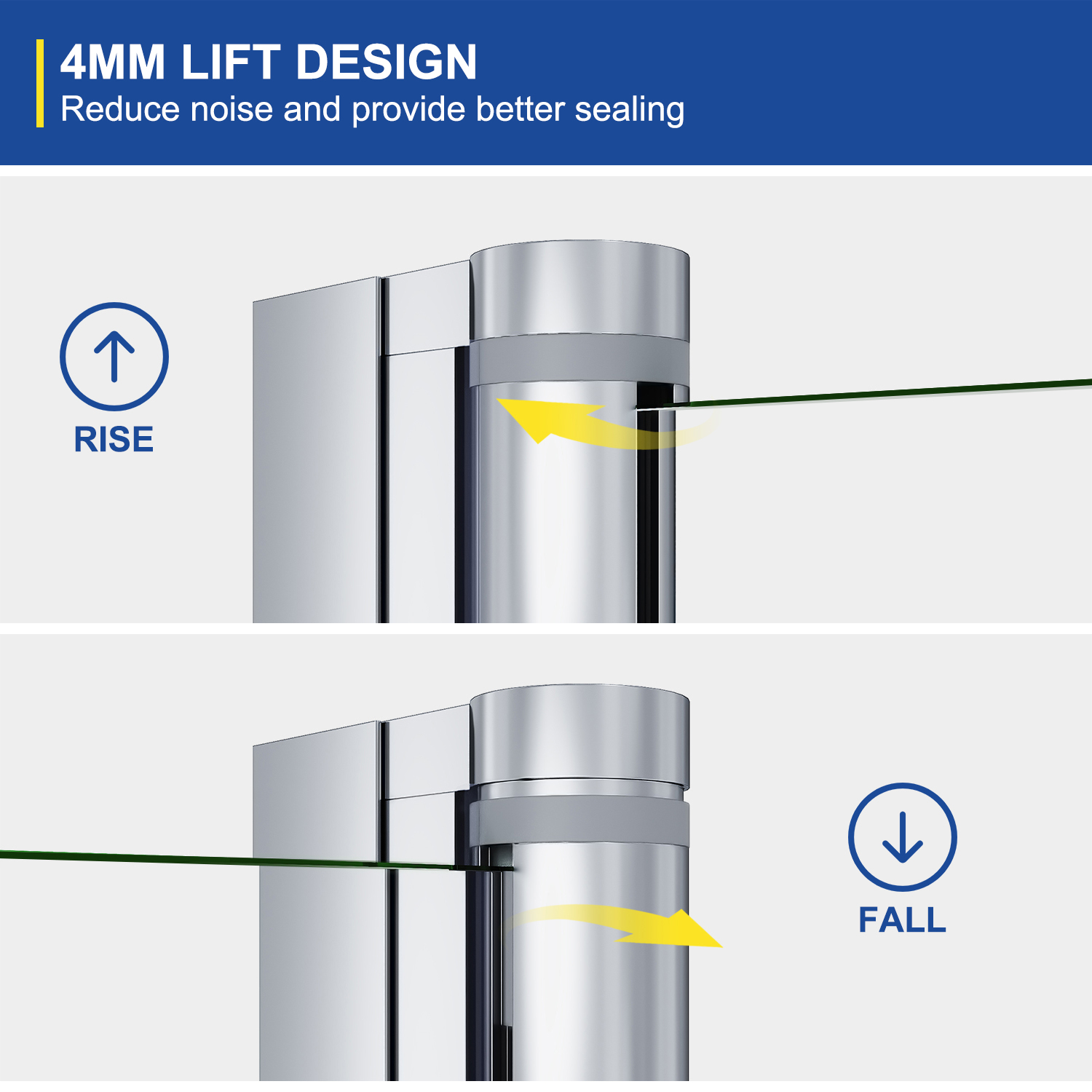 4MM LIFT DESIGN
Reduce noise and provide better sealing

RISE

FALL