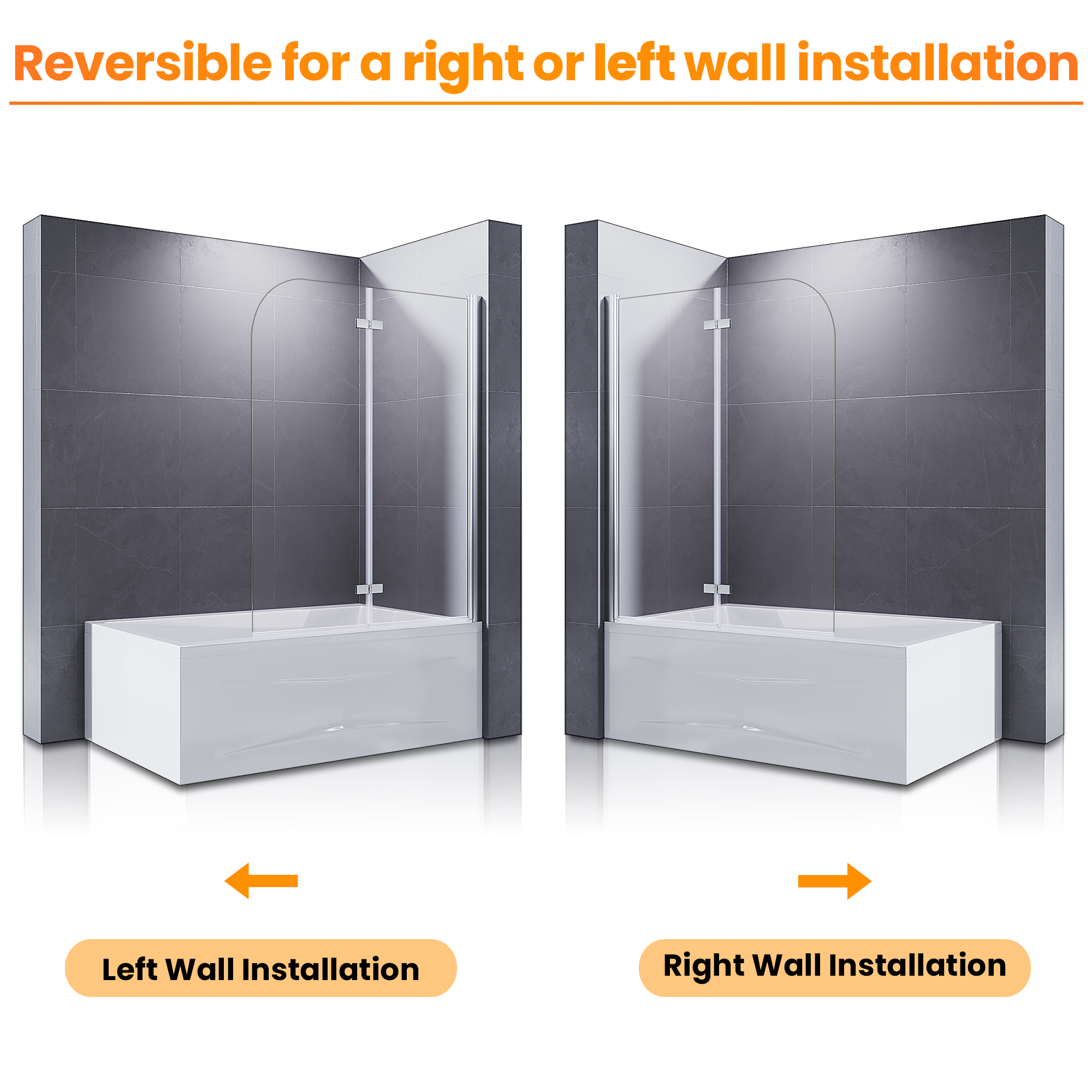 Reversible for a right or left wall installation

Left Wall Installation

Right Wall Installation