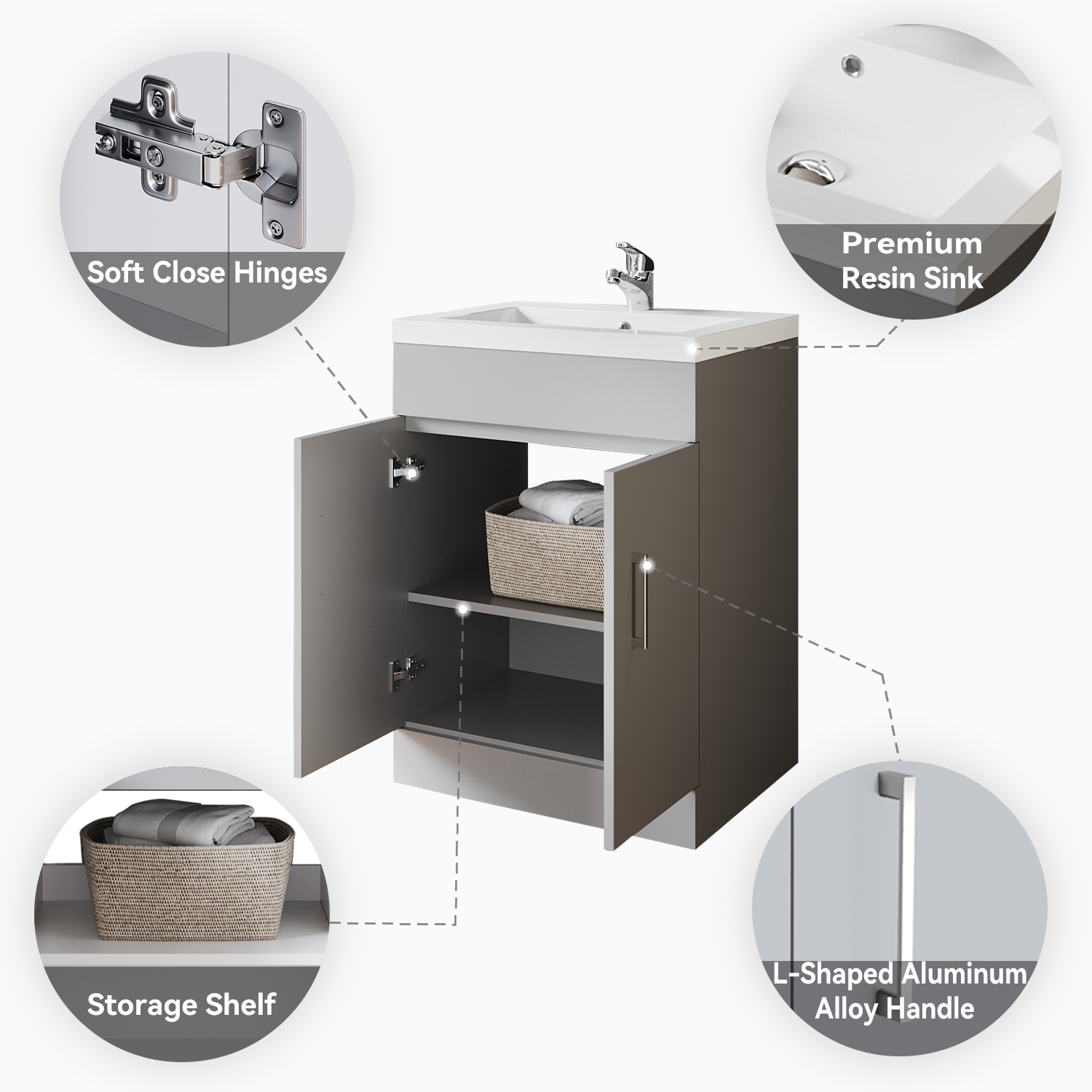 Soft Close Hinges

Premium Resin Sink

Storage Shelf

L-Shaped Aluminum Alloy Handle