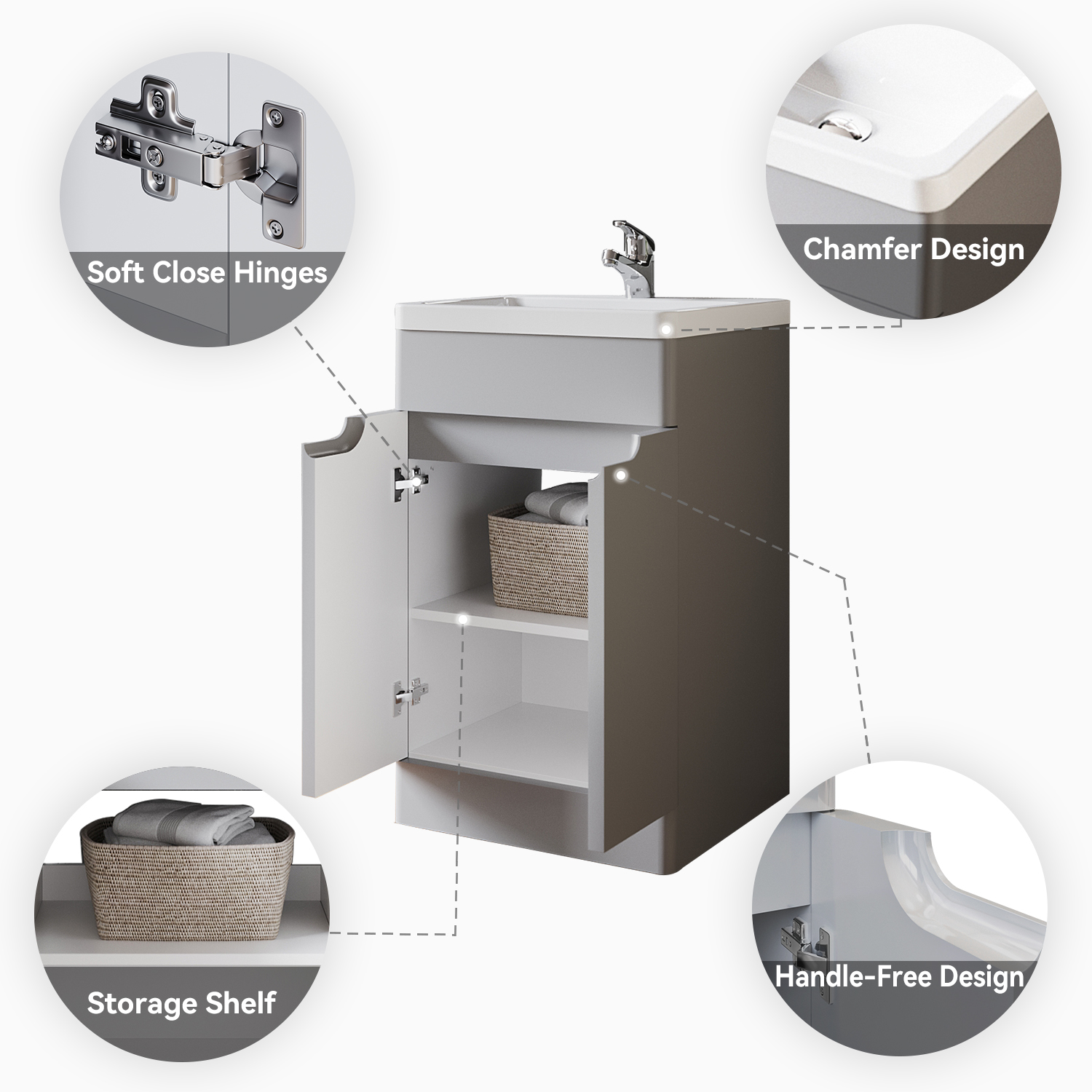 Soft Close Hinges

Chamfer Design

Storage Shelf

Handle-Free Design