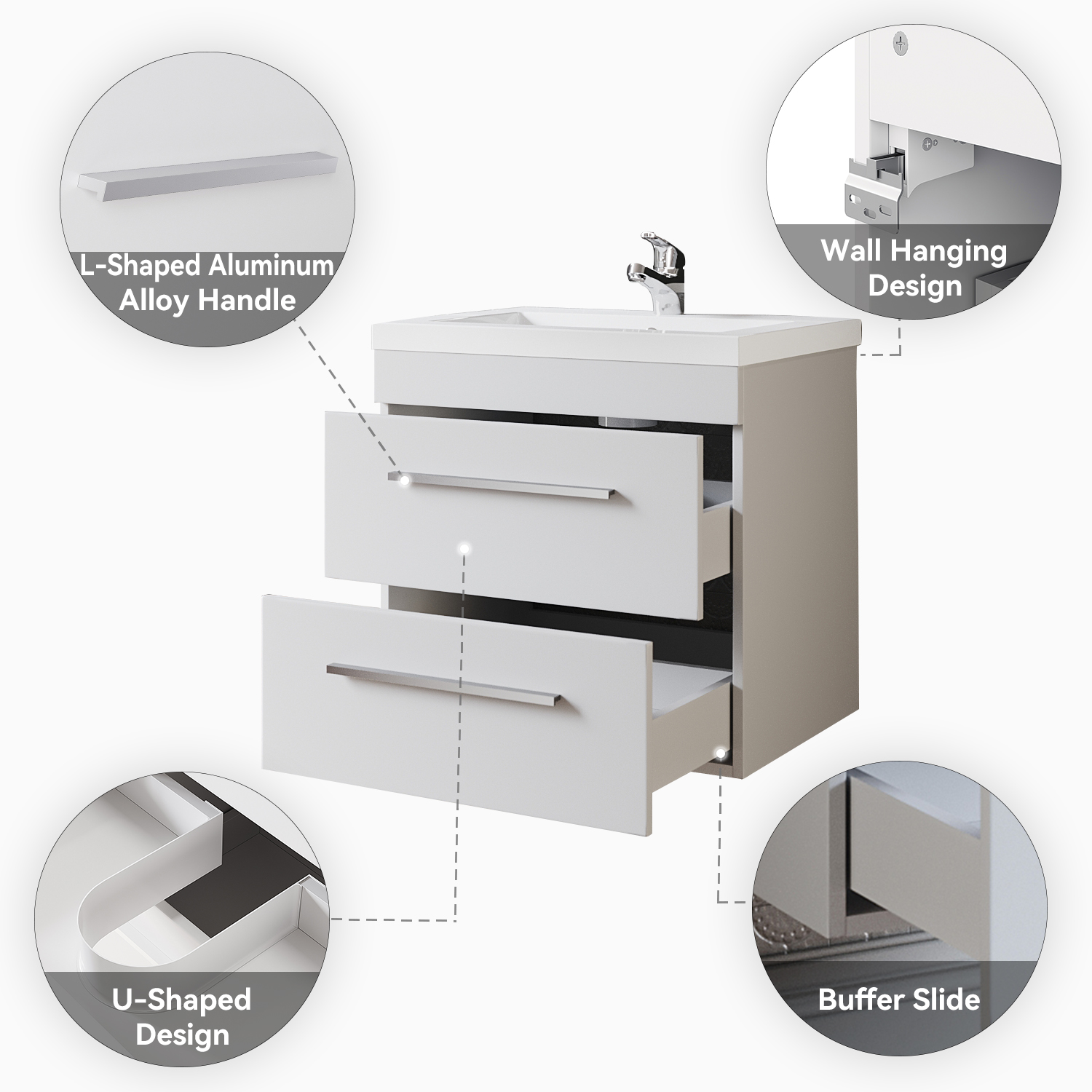 L-Shaped Aluminum Alloy Handle

Wall Hanging Design

U-Shaped Design

Buffer Slide