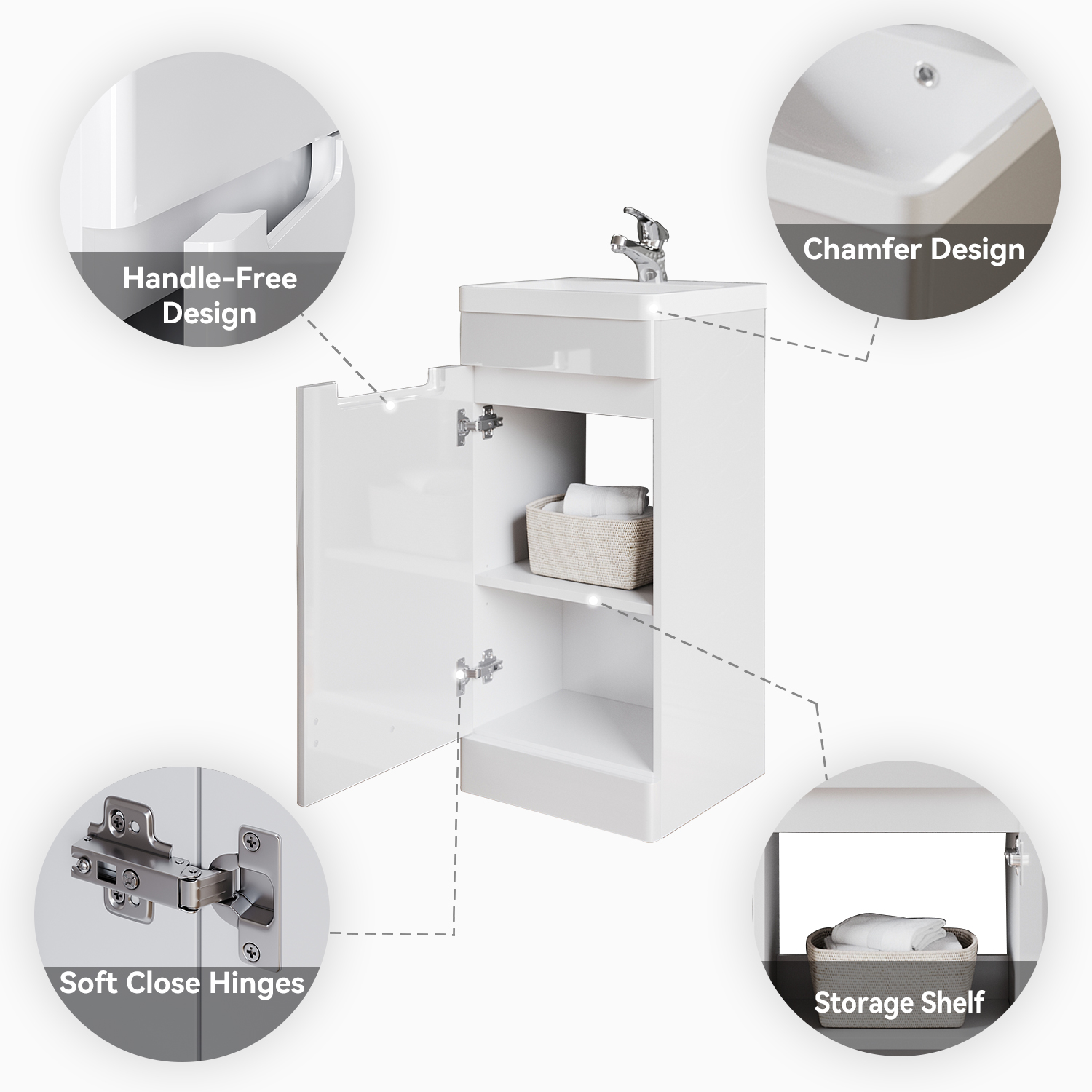 Handle-Free Design

Chamfer Design

Soft Close Hinges

Storage Shelf