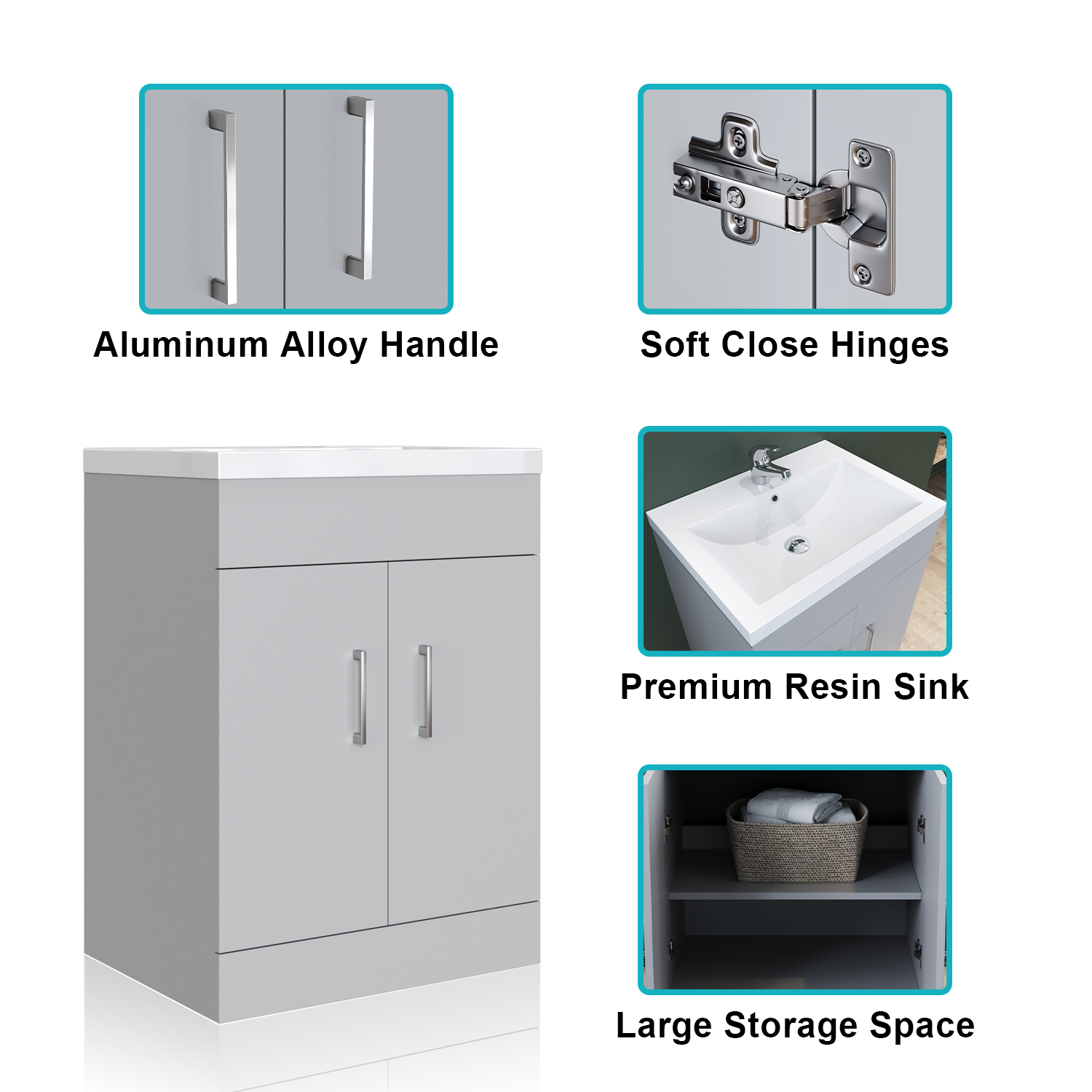 Aluminum Alloy Handle

Soft Close Hinges

Premium Resin Sink

Large Storage Space