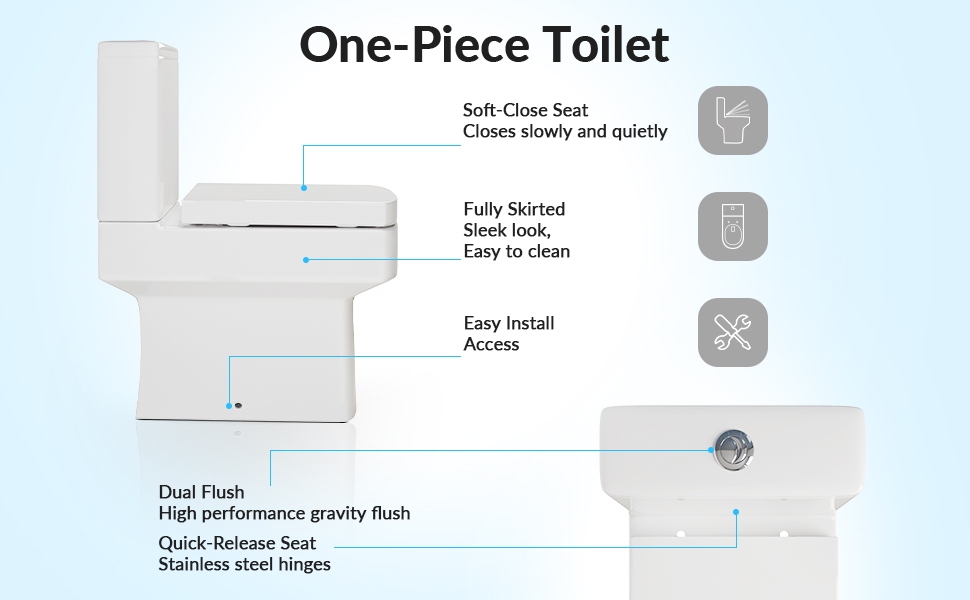 One-Piece Toilet

Soft-Close Seat
Closes slowly and quietly

Fully Skirted
Sleek look,
Easy to clean

Easy Install
Access

Dual Flush
High performance gravity flush

Quick-Release Seat
Stainless steel hinges