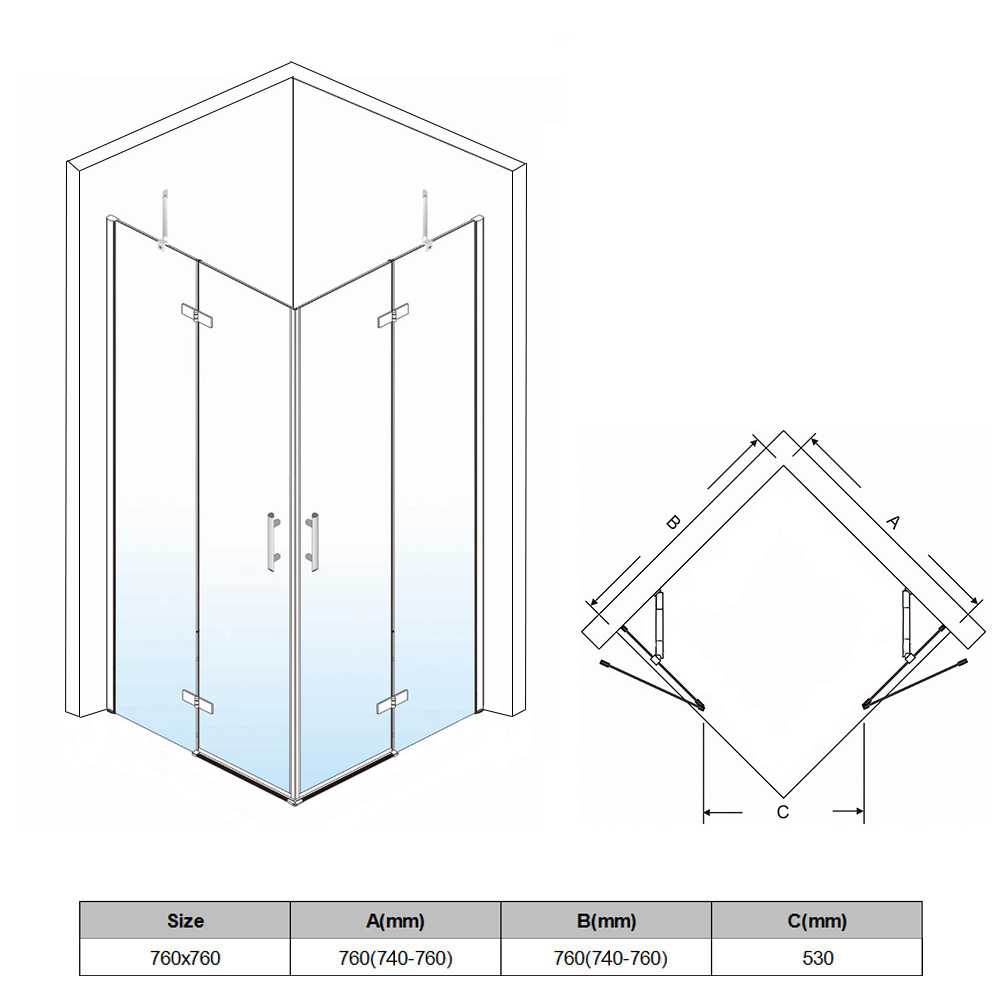 B

A

C

| Size | A(mm) | B(mm) | C(mm) |
|---|---|---|---|
| 760x760 | 760(740-760) | 760(740-760) | 530 |