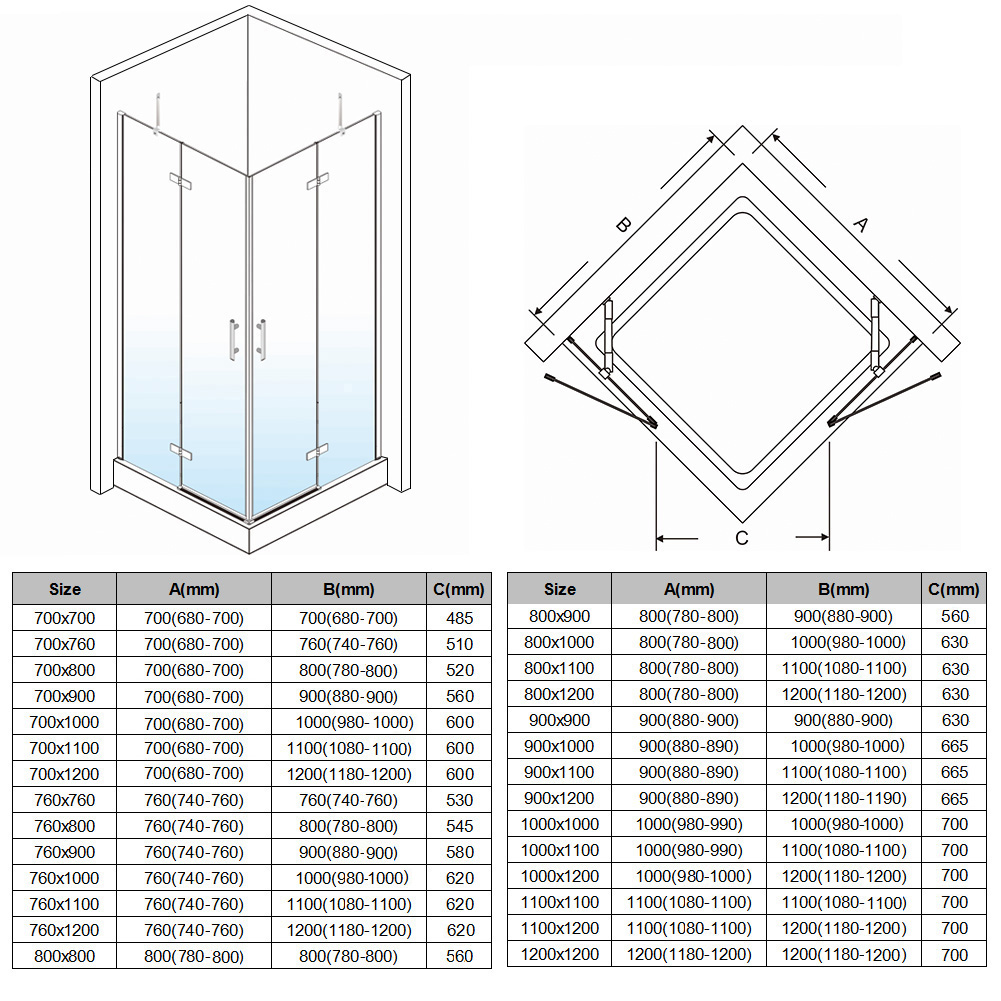 B

A

C

| Size | A(mm) | B(mm) | C(mm) |
|---|---|---|---|
| 700x700 | 700(680-700) | 700(680-700) | 485 |
| 700x760 | 700(680-700) | 760(740-760) | 510 |
| 700x800 | 700(680-700) | 800(780-800) | 520 |
| 700x900 | 700(680-700) | 900(880-900) | 560 |
| 700x1000 | 700(680-700) | 1000(980- 1000) | 600 |
| 700x1100 | 700(680-700) | 1100(1080-1100) | 600 |
| 700x1200 | 700(680-700) | 1200(1180-1200) | 600 |
| 760x760 | 760(740-760) | 760(740-760) | 530 |
| 760x800 | 760(740-760) | 800(780-800) | 545 |
| 760x900 | 760(740-760) | 900(880-900) | 580 |
| 760x1000 | 760(740-760) | 1000(980-1000) | 620 |
| 760x1100 | 760(740-760) | 1100(1080-1100) | 620 |
| 760x1200 | 760(740-760) | 1200(1180-1200) | 620 |
| 800x800 | 800(780-800) | 800(780-800) | 560 |

| Size | A(mm) | B(mm) | C(mm) |
|---|---|---|---|
| 800x900 | 800(780-800) | 900(880-900) | 560 |
| 800x1000 | 800(780-800) | 1000(980-1000) | 630 |
| 800x1100 | 800(780-800) | 1100(1080-1100) | 630 |
| 800x1200 | 800(780-800) | 1200(1180-1200) | 630 |
| 900x900 | 900(880-900) | 900(880-900) | 630 |
| 900x1000 | 900(880-890) | 1000(980-1000) | 665 |
| 900x1100 | 900(880-890) | 1100(1080-1100) | 665 |
| 900x1200 | 900(880-890) | 1200(1180-1190) | 665 |
| 1000x1000 | 1000(980-990) | 1000(980-1000) | 700 |
| 1000x1100 | 1000(980-990) | 1100(1080-1100) | 700 |
| 1000x1200 | 1000(980-1000) | 1200(1180-1200) | 700 |
| 1100x1100 | 1100(1080-1100) | 1100(1080-1100) | 700 |
| 1100x1200 | 1100(1080-1100) | 1200(1180-1200) | 700 |
| 1200x1200 | 1200(1180-1200) | 1200(1180-1200) | 700 |