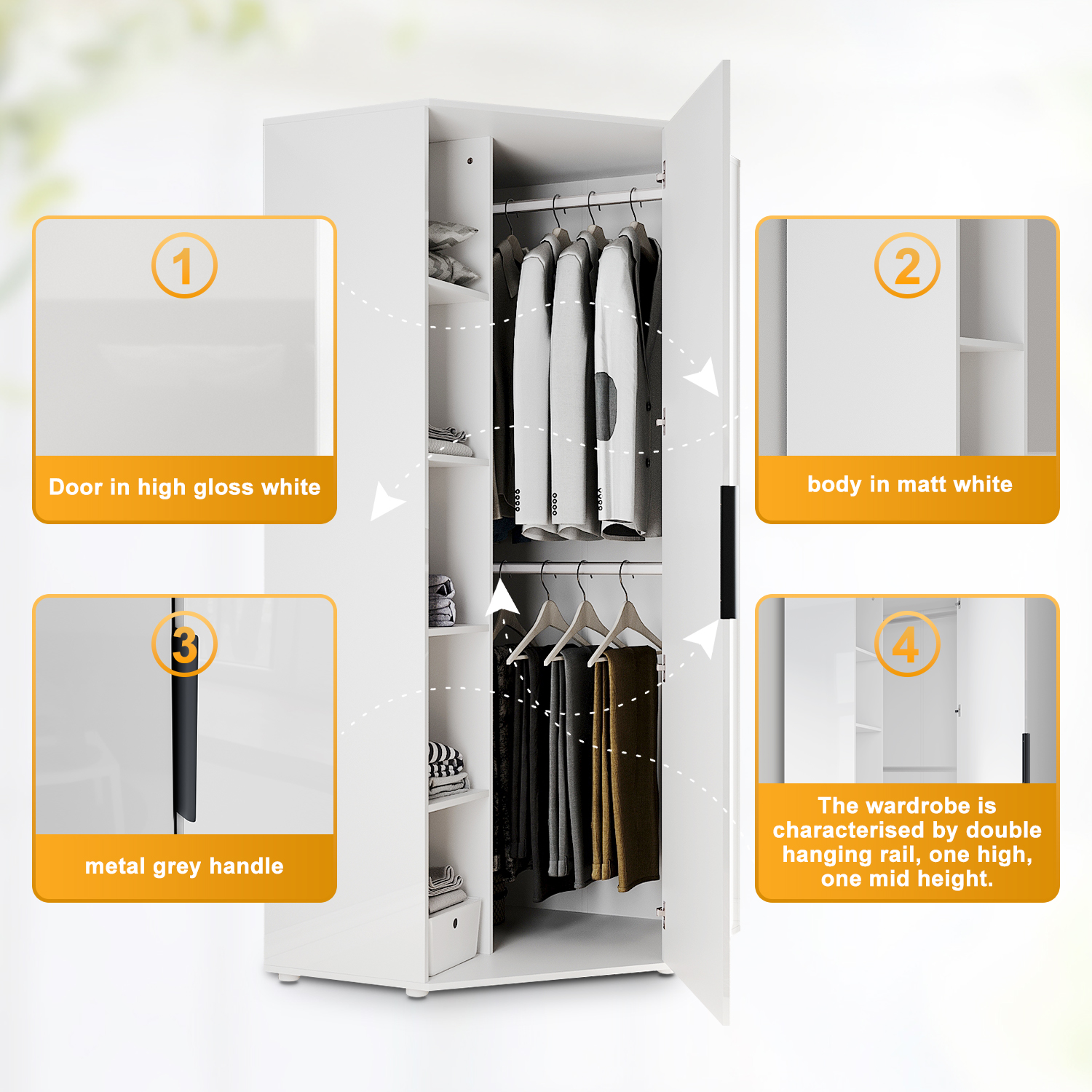 1

Door in high gloss white

2

body in matt white

3

metal grey handle

4

The wardrobe is characterised by double hanging rail, one high, one mid height.