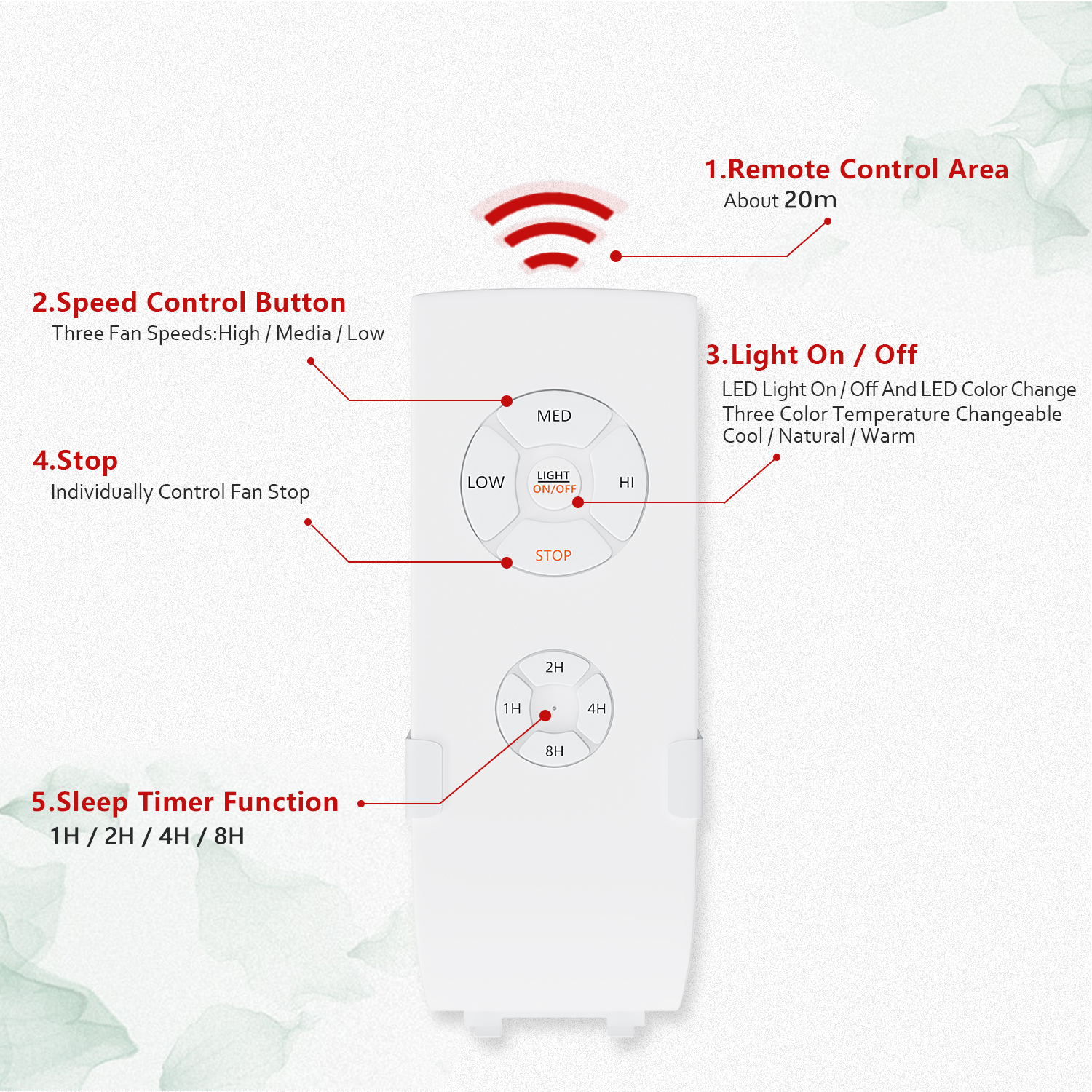 1.Remote Control Area
About 20m

2.Speed Control Button
Three Fan Speeds:High / Media / Low

3.Light On / Off
LED Light On / Off And LED Color Change
Three Color Temperature Changeable
Cool / Natural / Warm

4.Stop
Individually Control Fan Stop

MED
LOW
LIGHT
ON/OFF
HI
STOP

2H
1H
4H
8H

5.Sleep Timer Function
1H / 2H / 4H / 8H