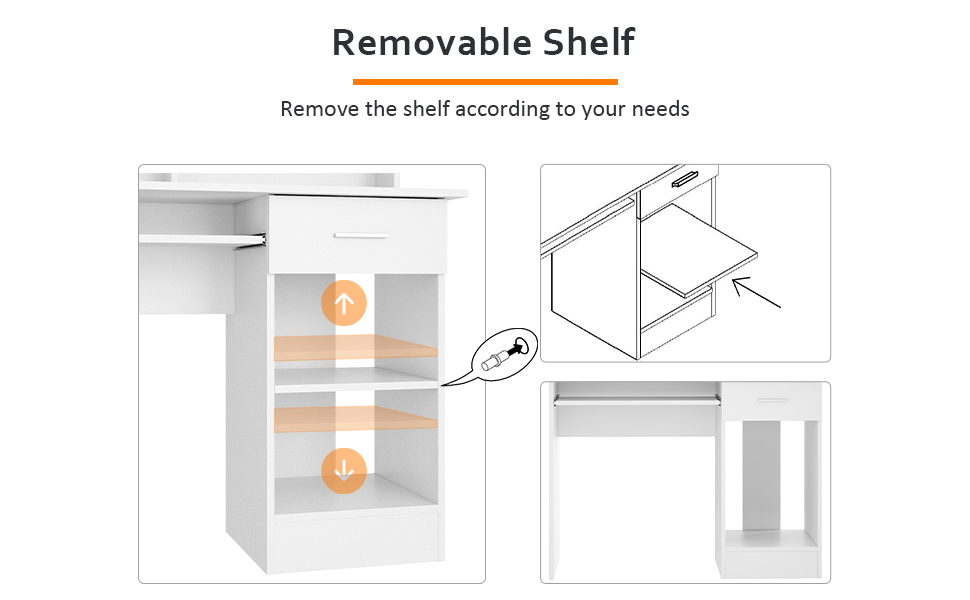 Removable Shelf

Remove the shelf according to your needs