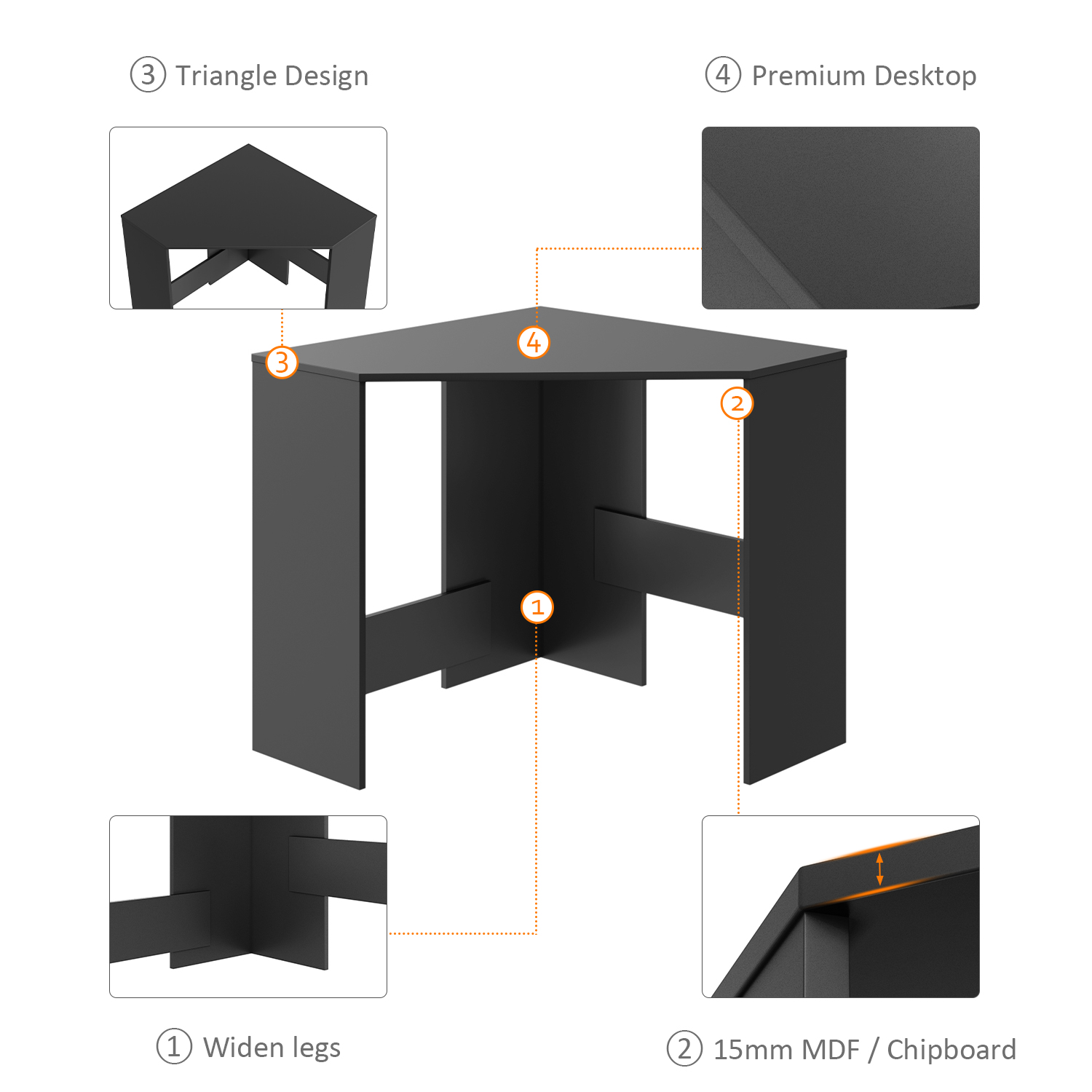 ③ Triangle Design

④ Premium Desktop

3

4

2

1

① Widen legs

② 15mm MDF / Chipboard