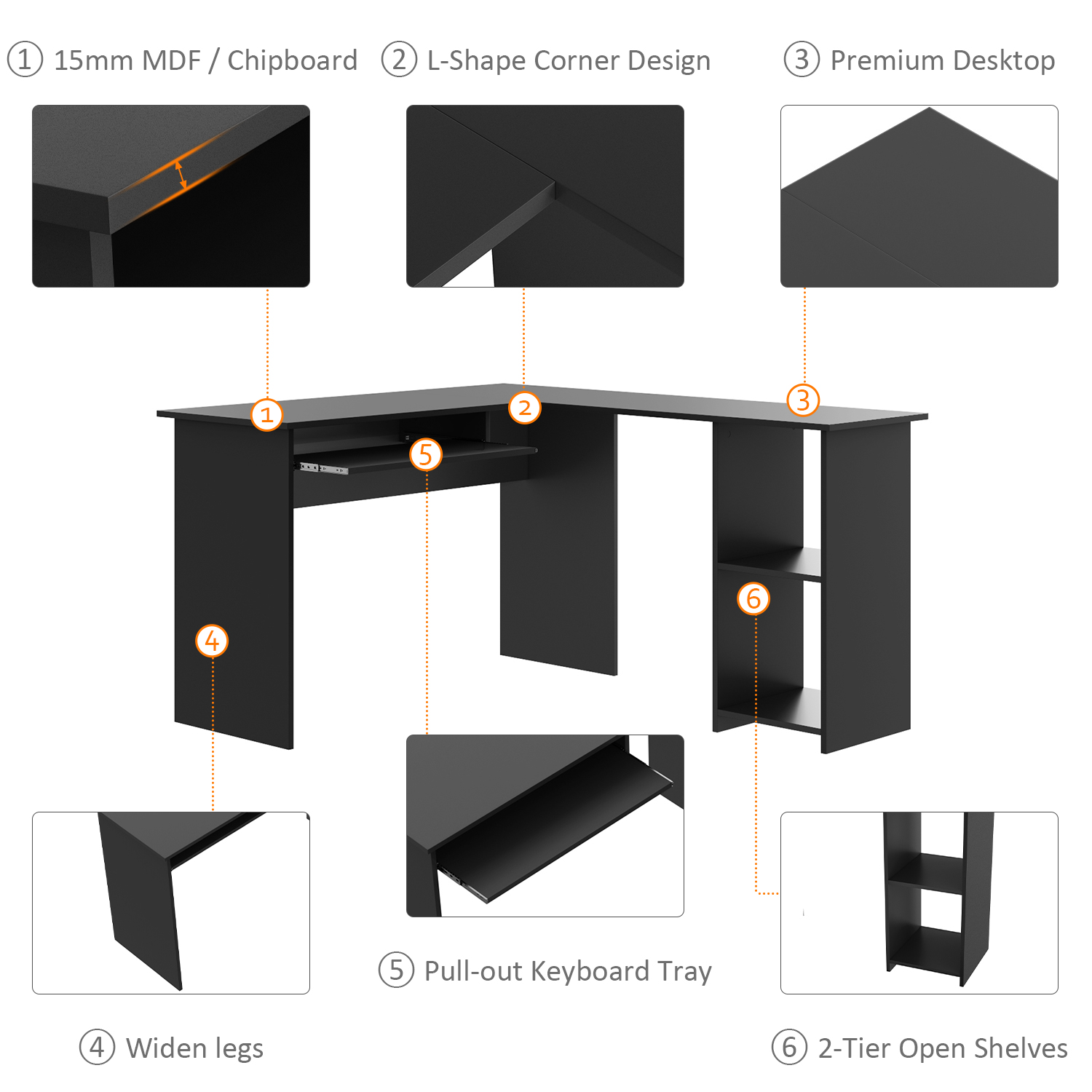 ① 15mm MDF / Chipboard ② L-Shape Corner Design ③ Premium Desktop

①
②
③
⑤
⑥
④

⑤ Pull-out Keyboard Tray

④ Widen legs

⑥ 2-Tier Open Shelves