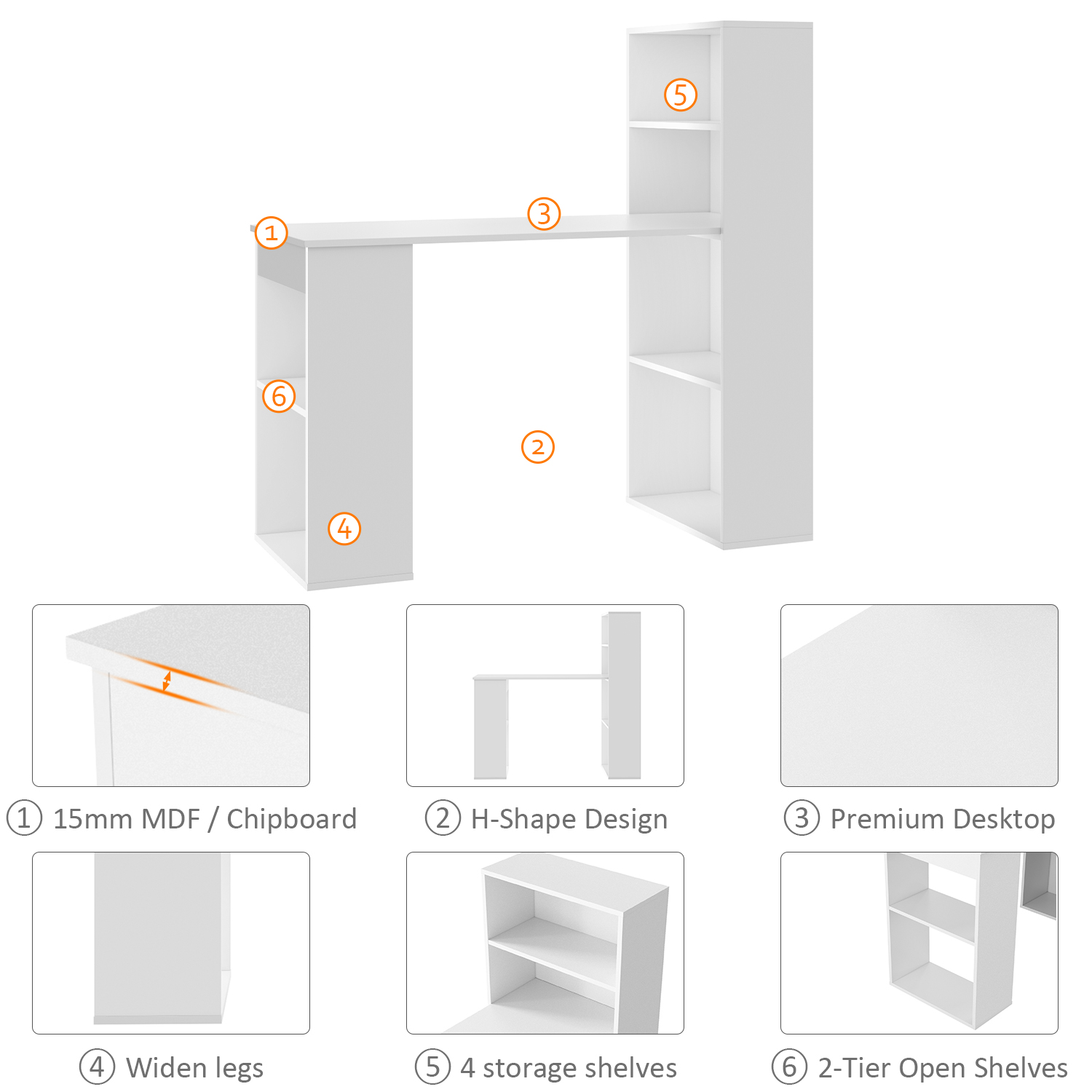 5
3
1
6
2
4

1 15mm MDF / Chipboard
2 H-Shape Design
3 Premium Desktop

4 Widen legs
5 4 storage shelves
6 2-Tier Open Shelves