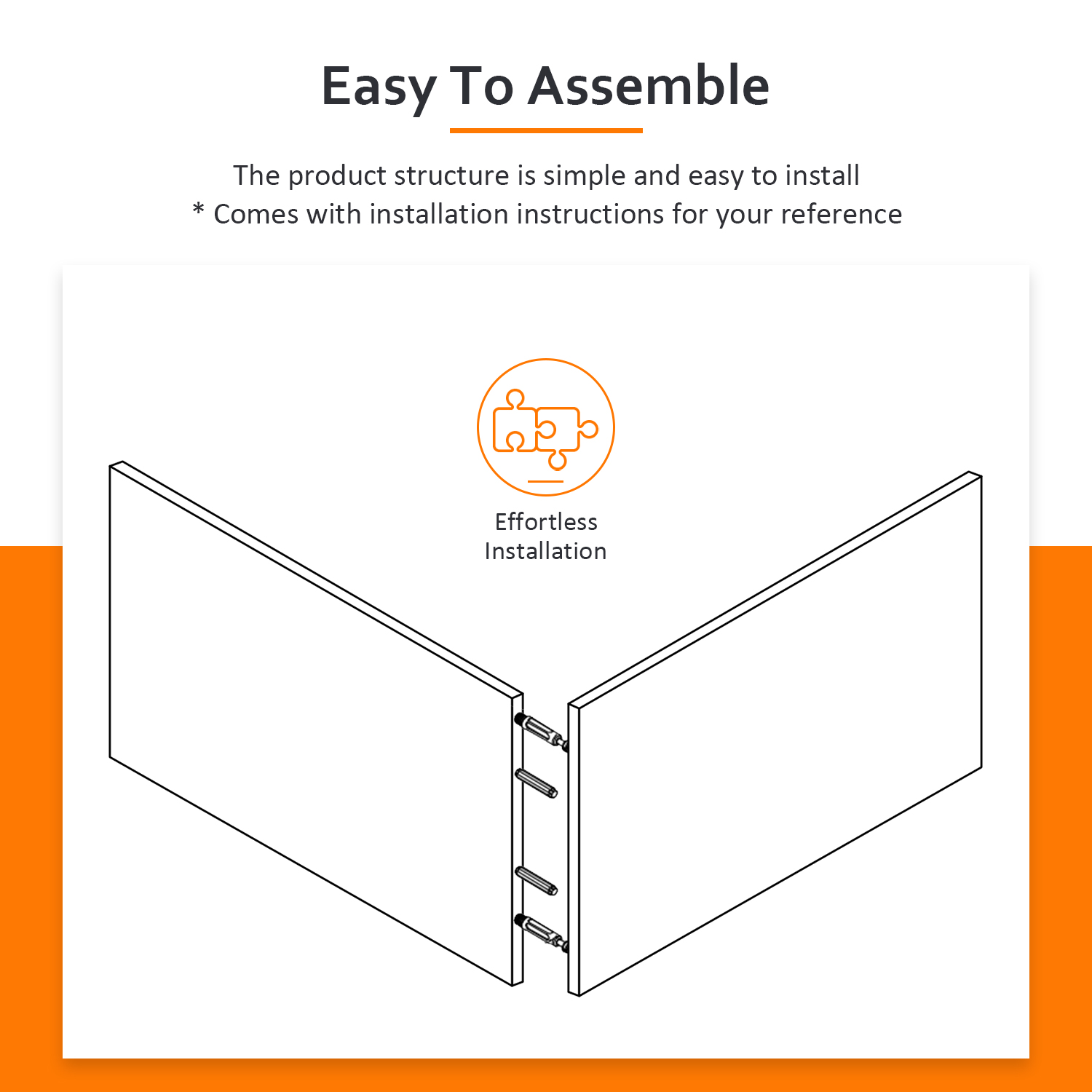 Easy To Assemble

The product structure is simple and easy to install
* Comes with installation instructions for your reference

Effortless Installation