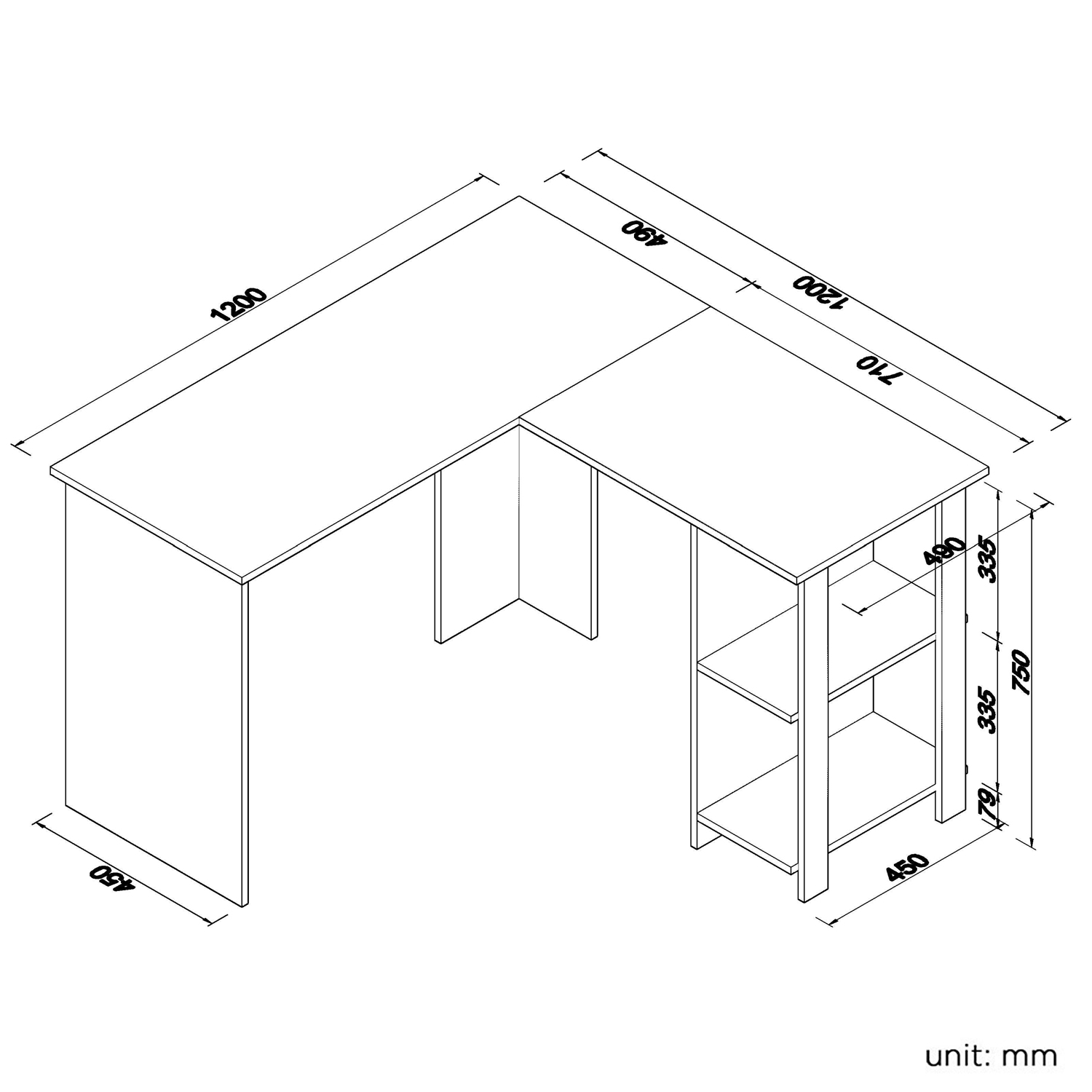 1200

490

1200

710

490

335

750

335

79

450

450

unit: mm