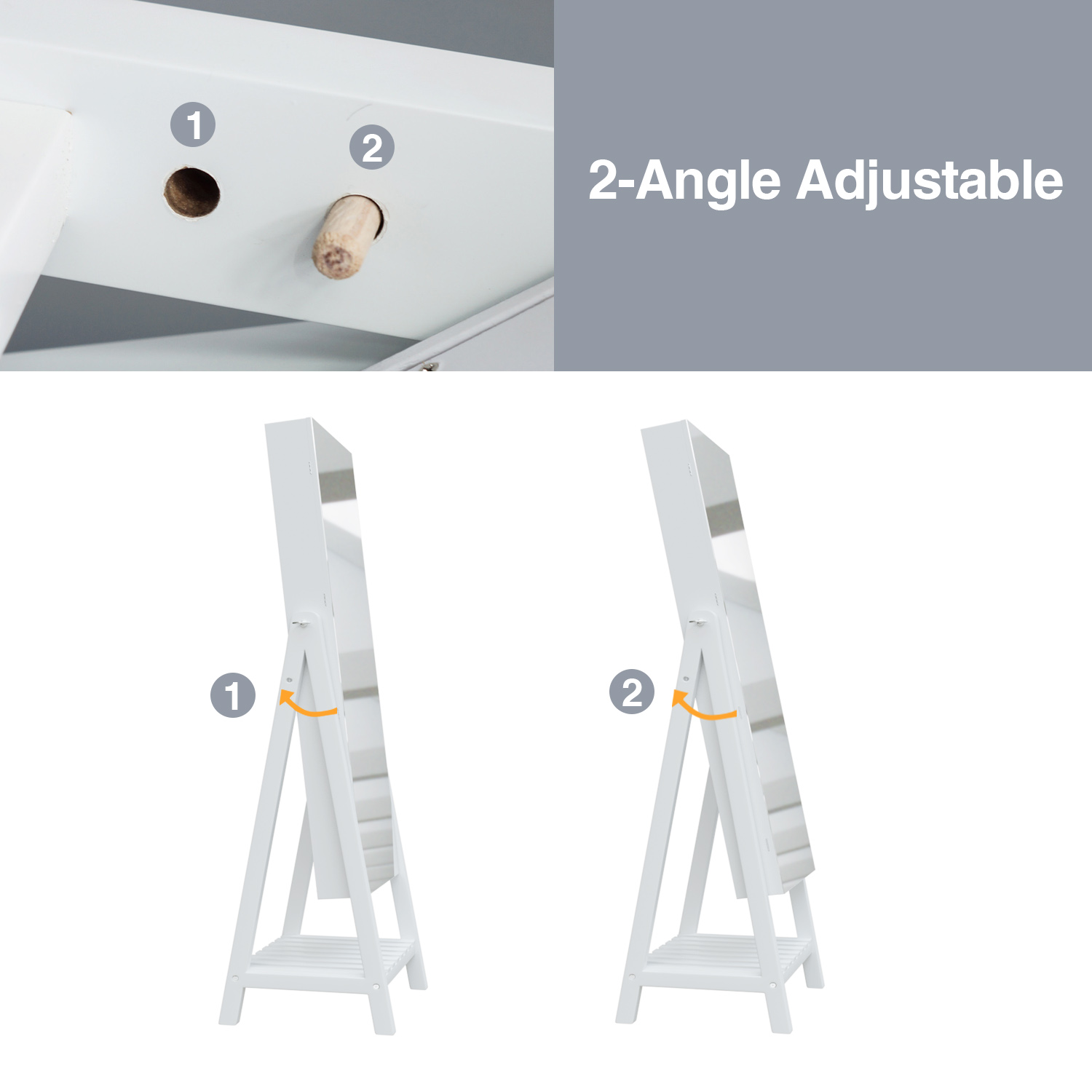 1

2

2-Angle Adjustable

1

2