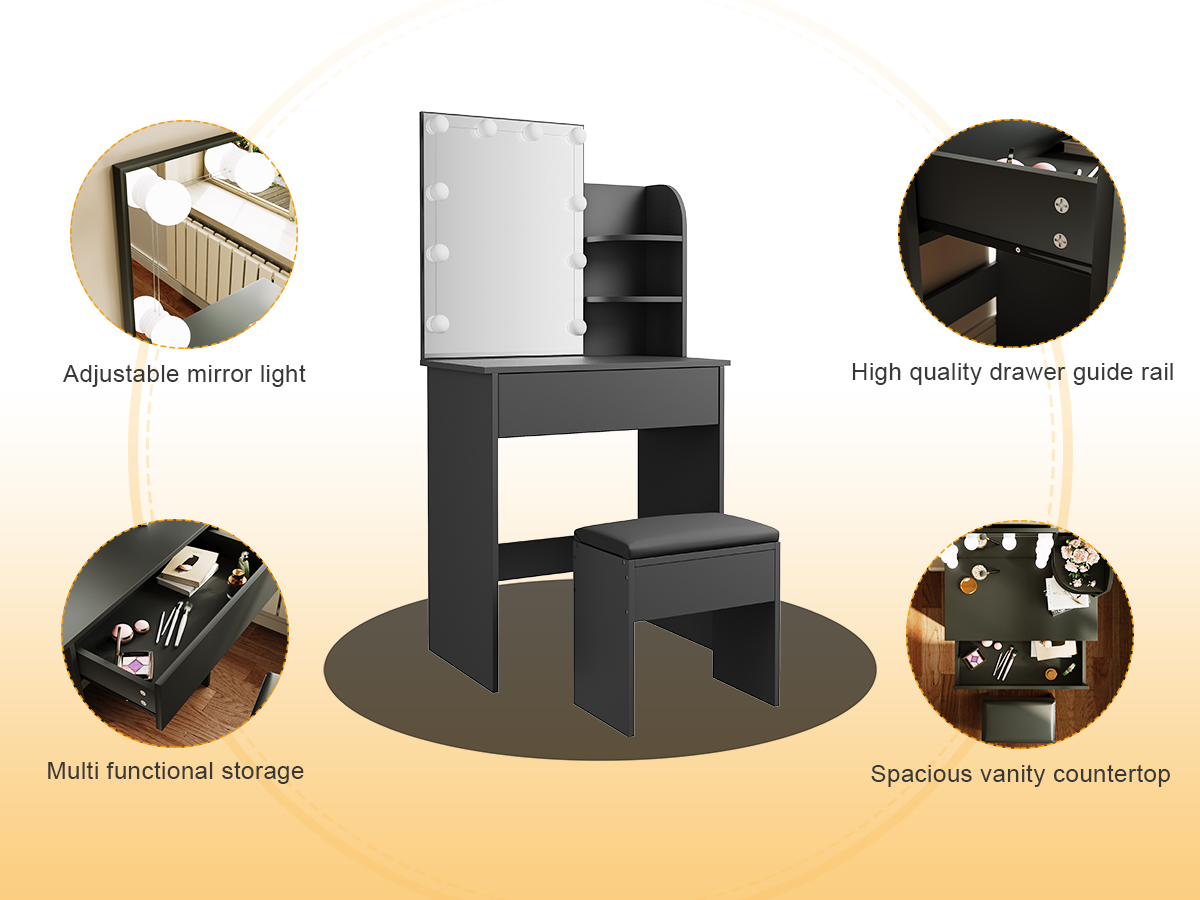 Adjustable mirror light

High quality drawer guide rail

Multi functional storage

Spacious vanity countertop