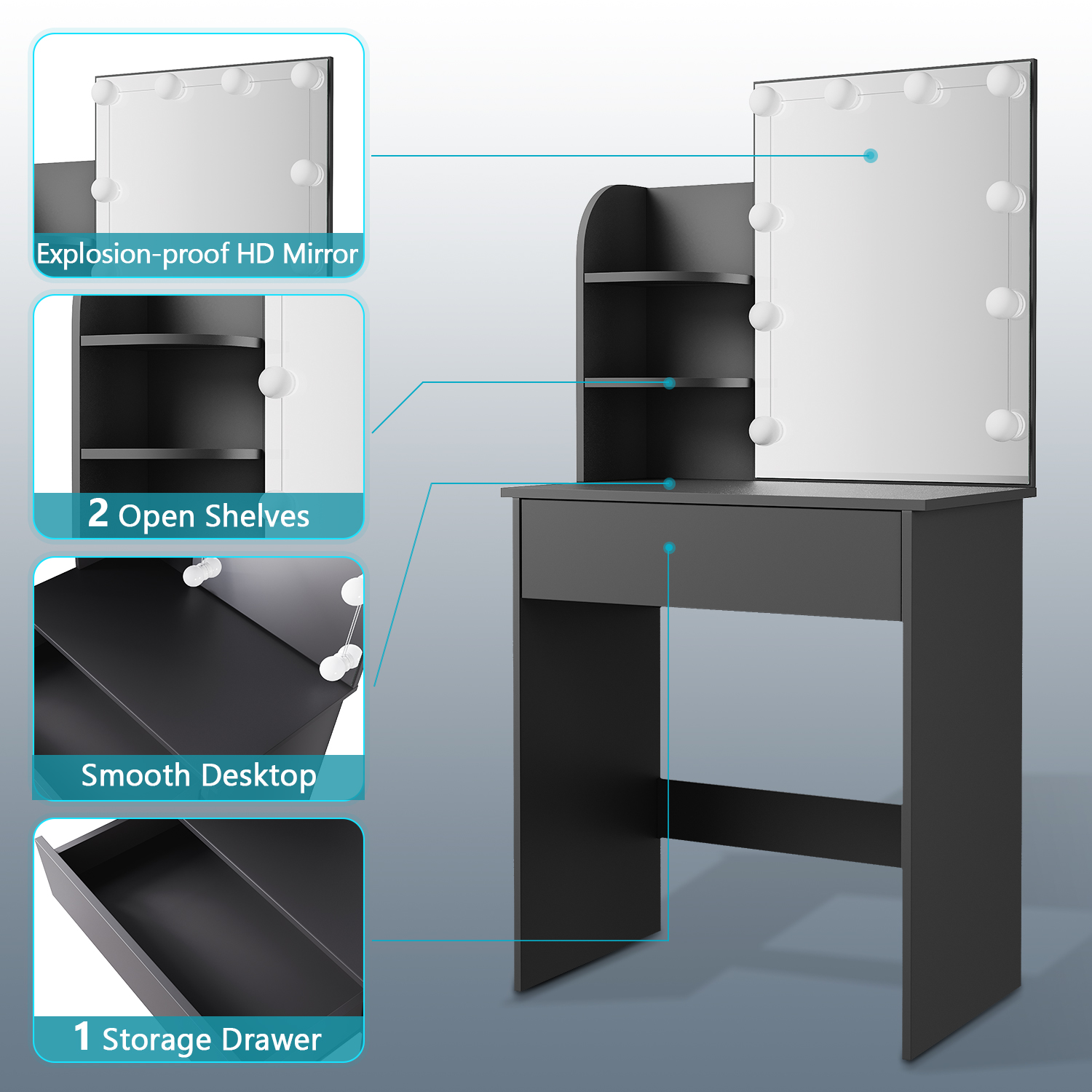 Explosion-proof HD Mirror

2 Open Shelves

Smooth Desktop

1 Storage Drawer