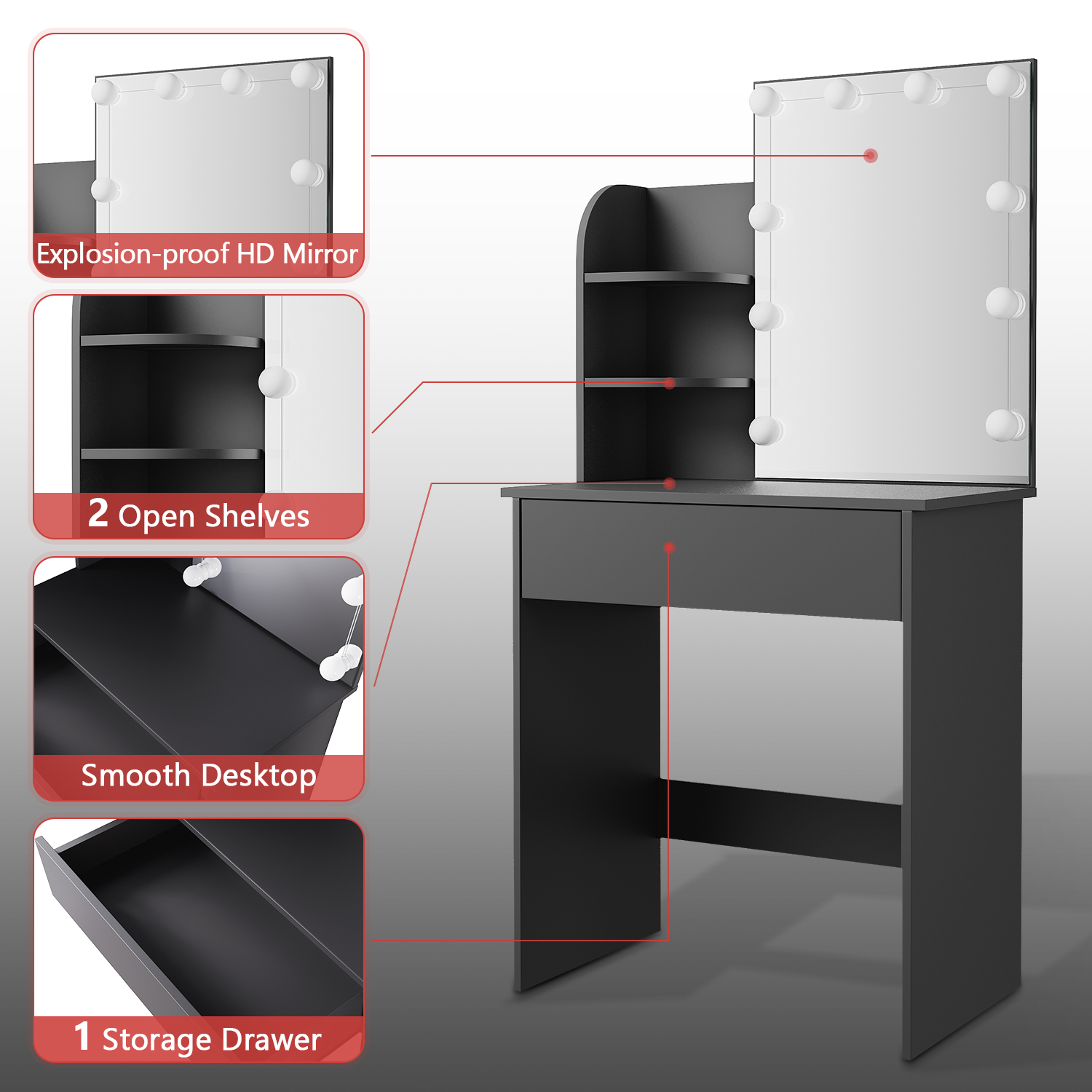 Explosion-proof HD Mirror

2 Open Shelves

Smooth Desktop

1 Storage Drawer