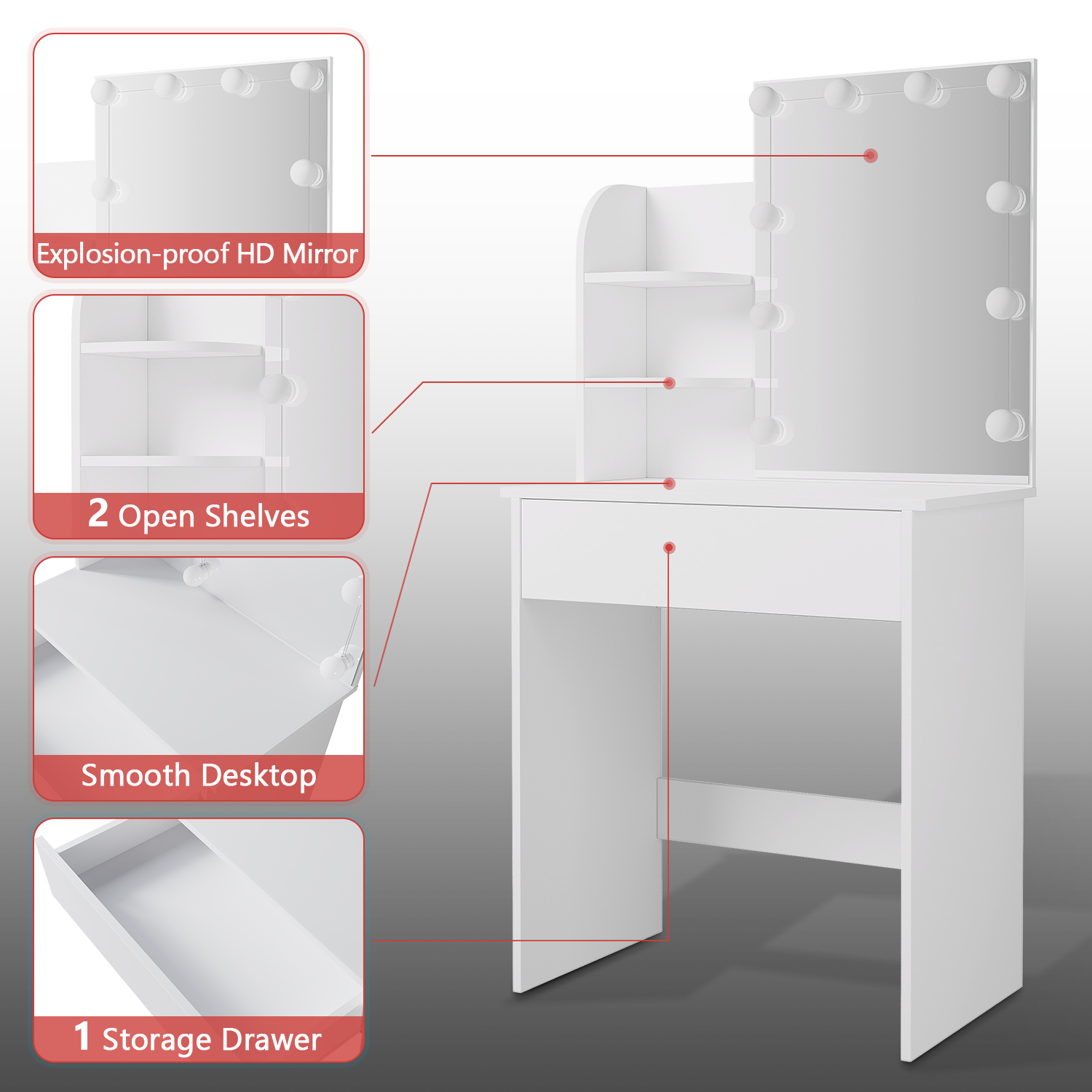 Explosion-proof HD Mirror

2 Open Shelves

Smooth Desktop

1 Storage Drawer