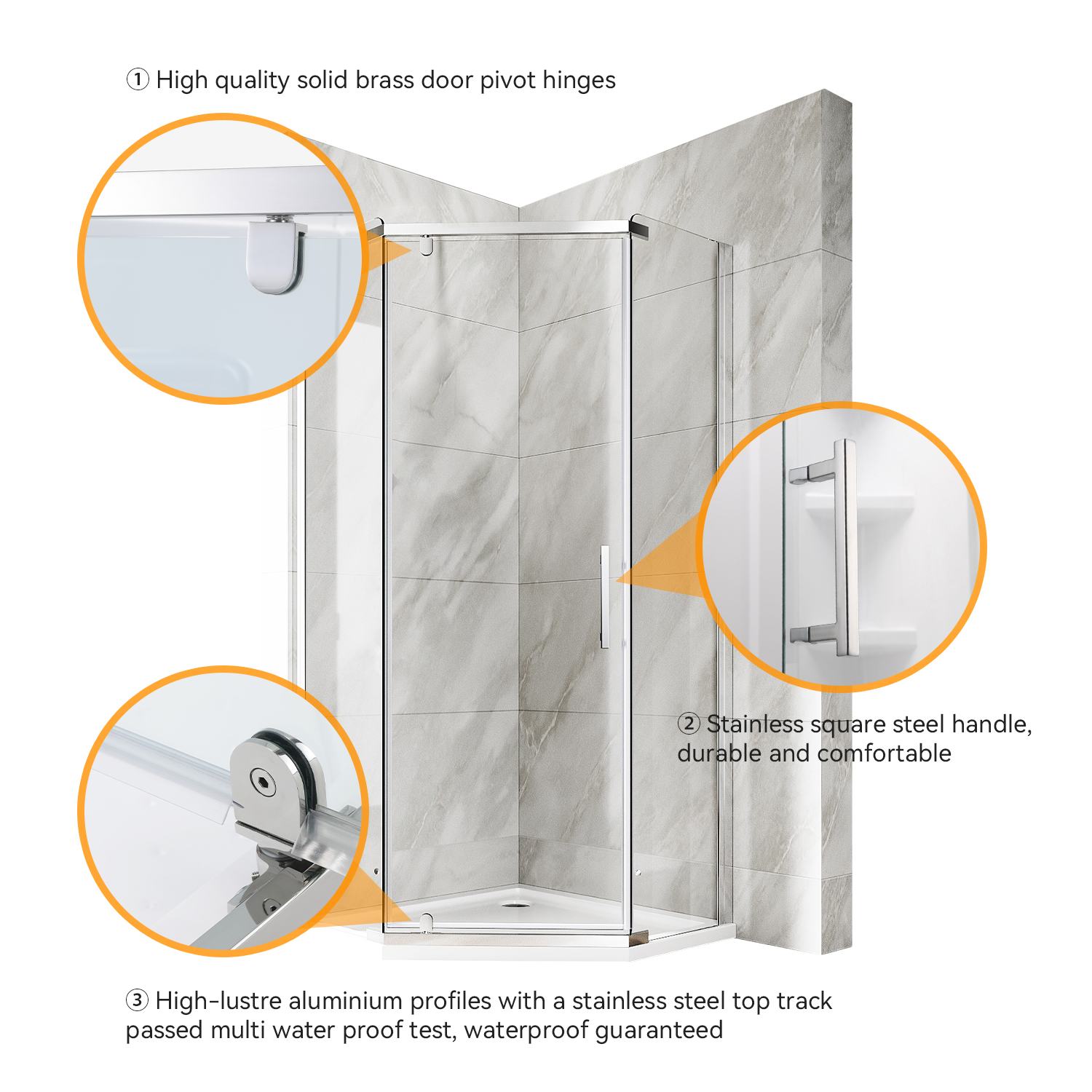 ① High quality solid brass door pivot hinges

② Stainless square steel handle, durable and comfortable

③ High-lustre aluminium profiles with a stainless steel top track passed multi water proof test, waterproof guaranteed