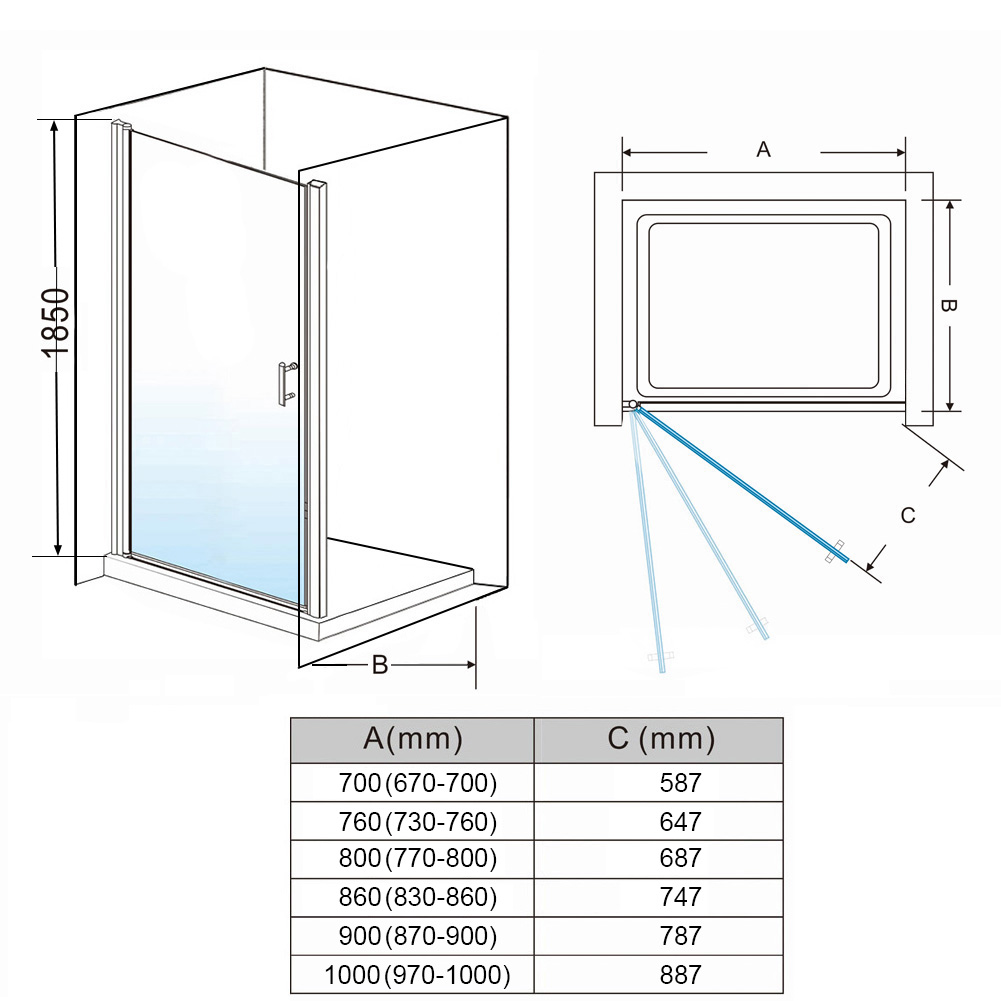 1850

B

A

B

C

| A(mm) | C (mm) |
|---|---|
| 700(670-700) | 587 |
| 760(730-760) | 647 |
| 800(770-800) | 687 |
| 860(830-860) | 747 |
| 900(870-900) | 787 |
| 1000(970-1000) | 887 |