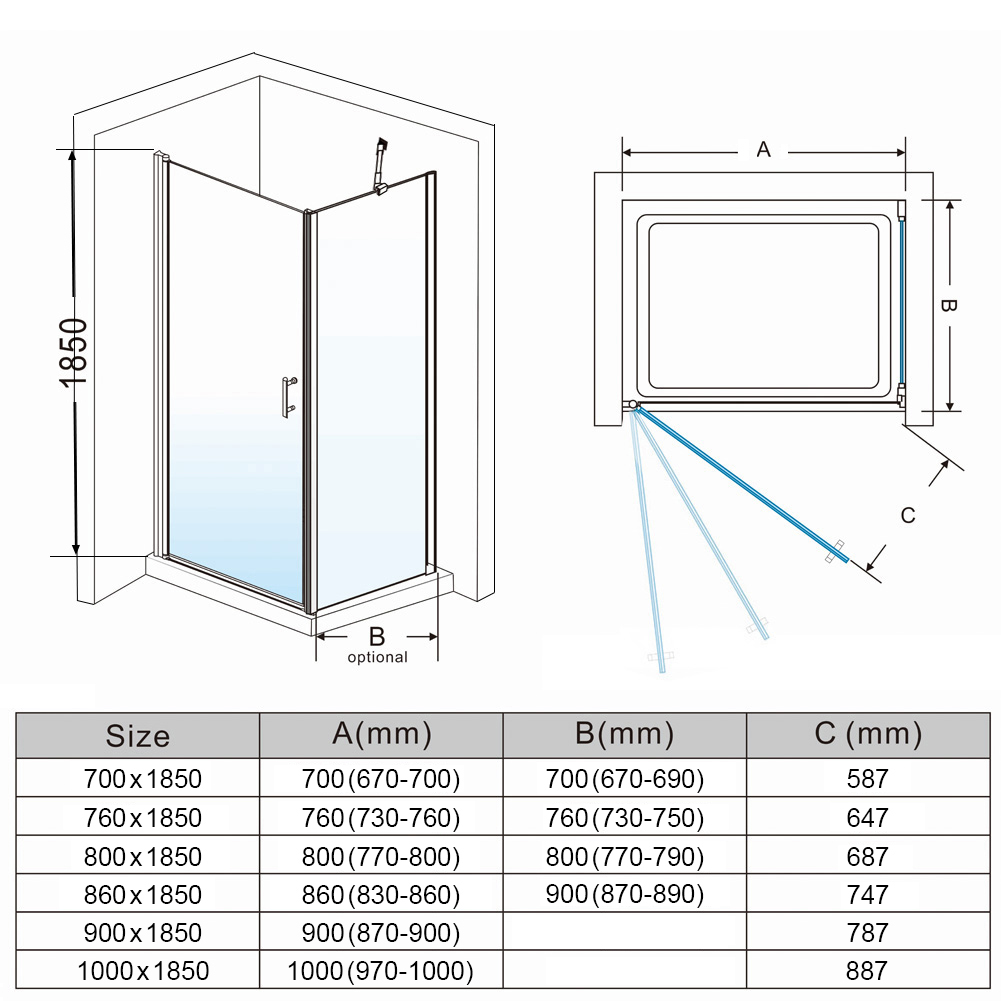 1850

B
optional

A

B

C

| Size | A(mm) | B(mm) | C (mm) |
|---|---|---|---|
| 700x1850 | 700(670-700) | 700(670-690) | 587 |
| 760x1850 | 760(730-760) | 760(730-750) | 647 |
| 800x1850 | 800(770-800) | 800(770-790) | 687 |
| 860x1850 | 860(830-860) | 900(870-890) | 747 |
| 900x1850 | 900(870-900) | | 787 |
| 1000x1850 | 1000(970-1000) | | 887 |