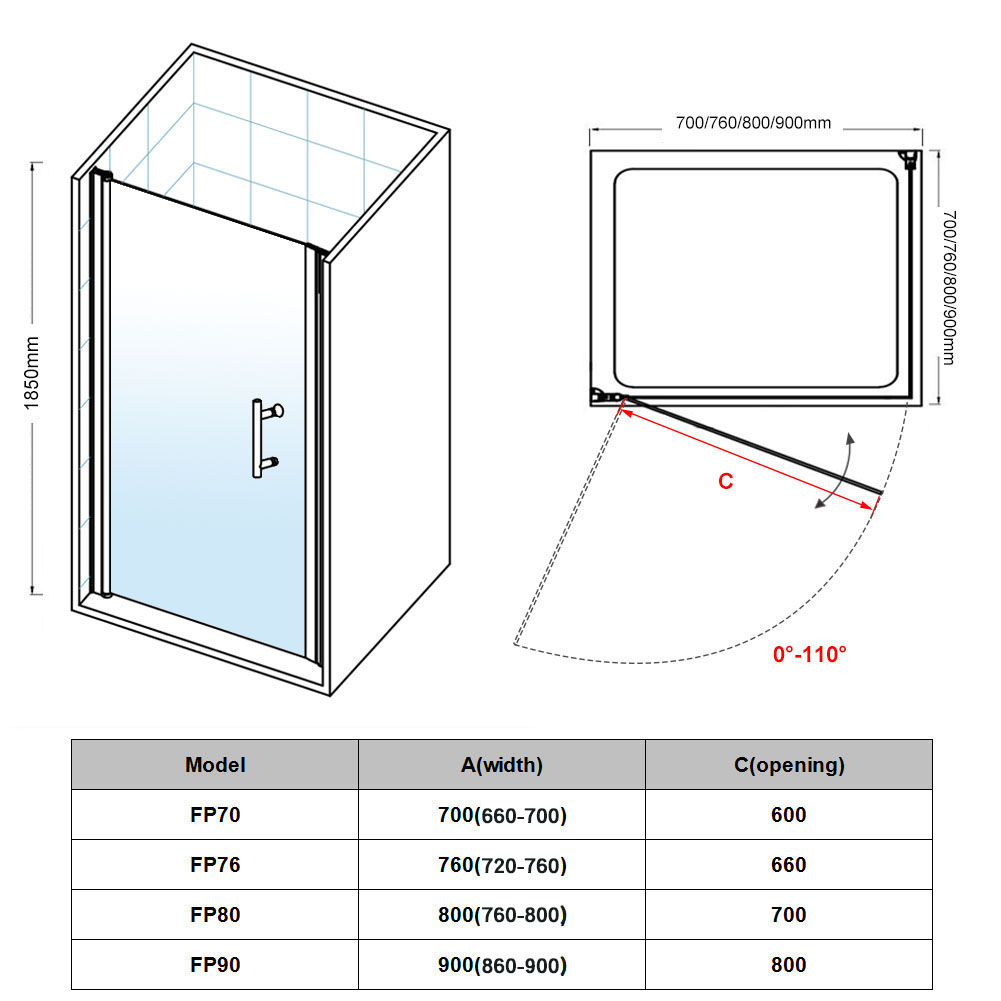 1850mm

700/760/800/900mm

700/760/800/900mm

C

0°-110°

| Model | A(width) | C(opening) |
|---|---|---|
| FP70 | 700(660-700) | 600 |
| FP76 | 760(720-760) | 660 |
| FP80 | 800(760-800) | 700 |
| FP90 | 900(860-900) | 800 |