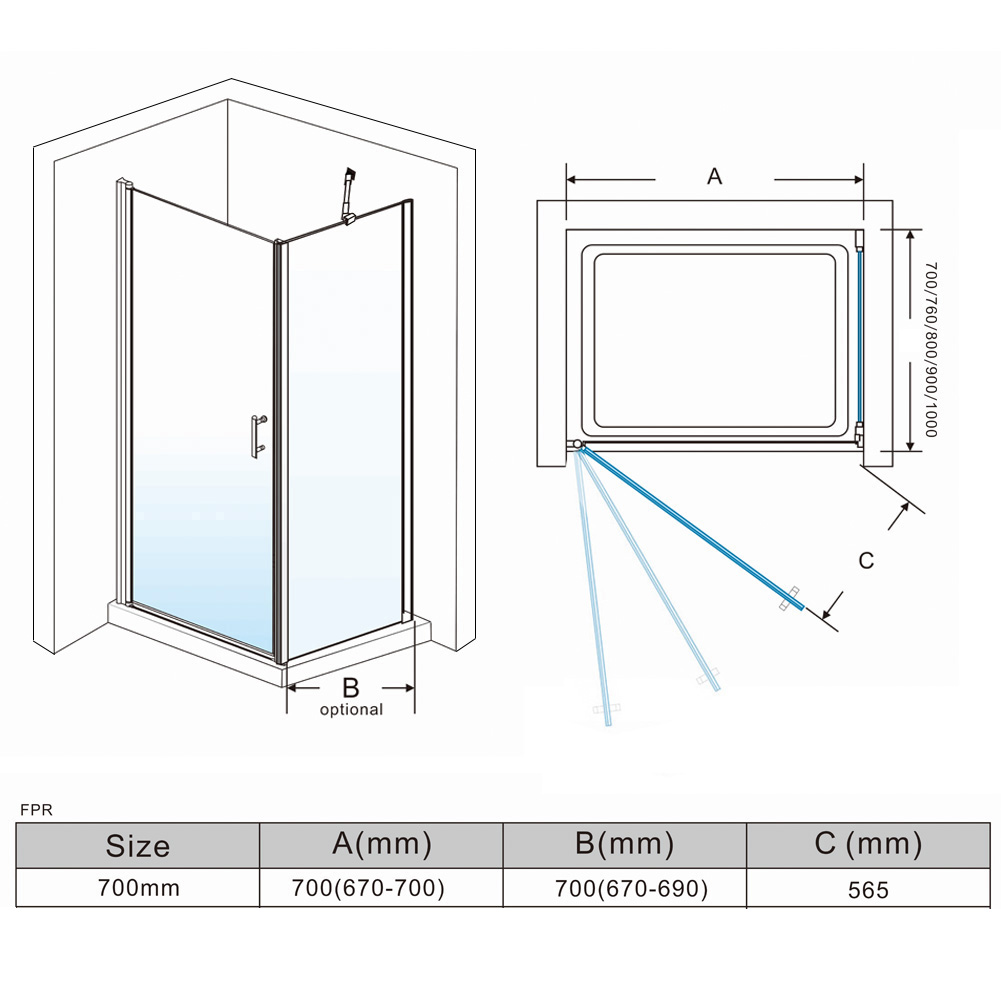 B
optional

A

700/760/800/900/1000

C

FPR

| Size | A(mm) | B(mm) | C (mm) |
|---|---|---|---|
| 700mm | 700(670-700) | 700(670-690) | 565 |