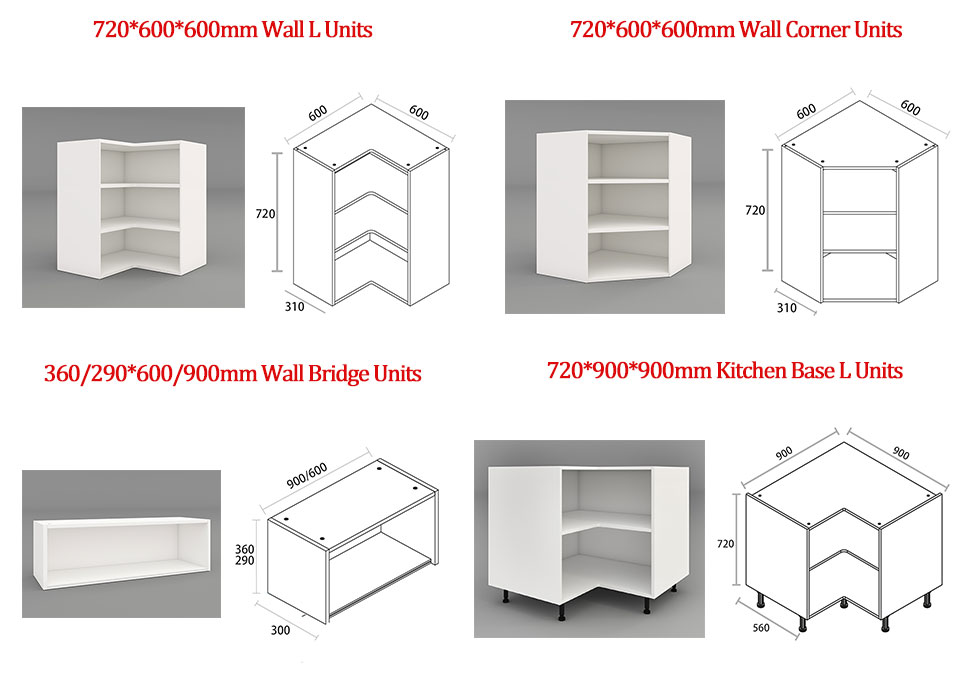 720*600*600mm Wall L Units

600 600 720 310

720*600*600mm Wall Corner Units

600 600 720 310

360/290*600/900mm Wall Bridge Units

900/600 360 290 300

720*900*900mm Kitchen Base L Units

900 900 720 560