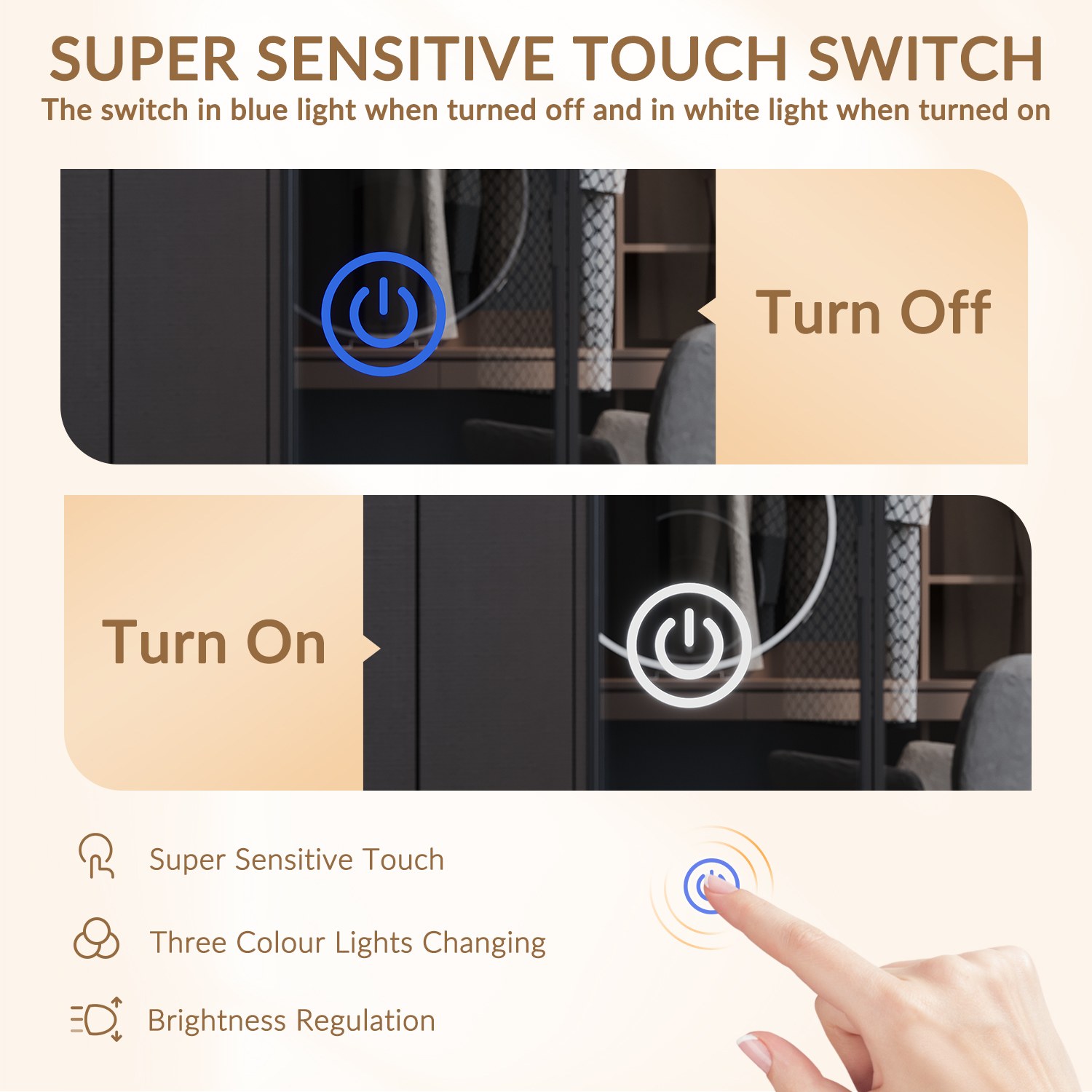 SUPER SENSITIVE TOUCH SWITCH
The switch in blue light when turned off and in white light when turned on

Turn Off

Turn On

Super Sensitive Touch

Three Colour Lights Changing

Brightness Regulation