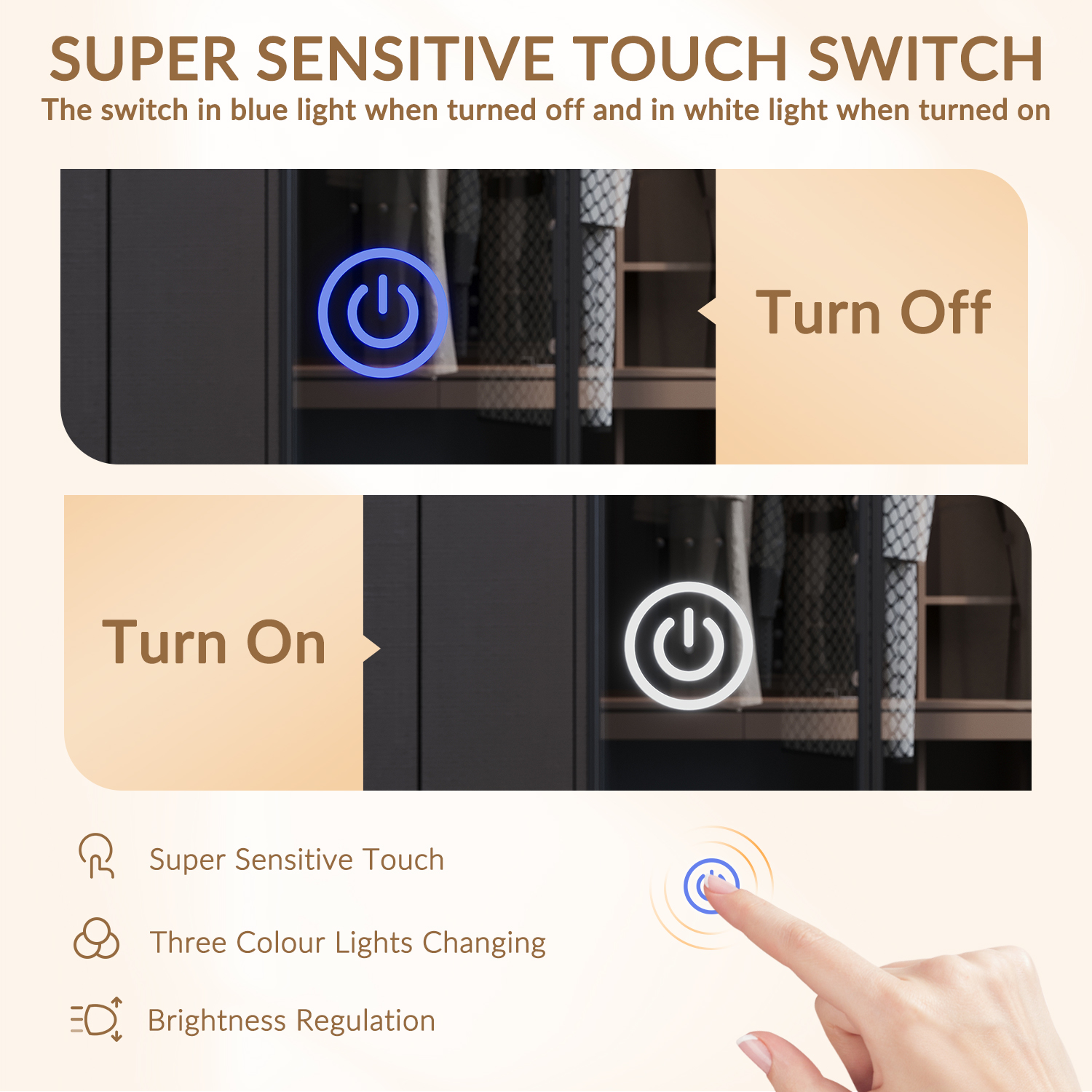 SUPER SENSITIVE TOUCH SWITCH
The switch in blue light when turned off and in white light when turned on

Turn Off

Turn On

Super Sensitive Touch

Three Colour Lights Changing

Brightness Regulation