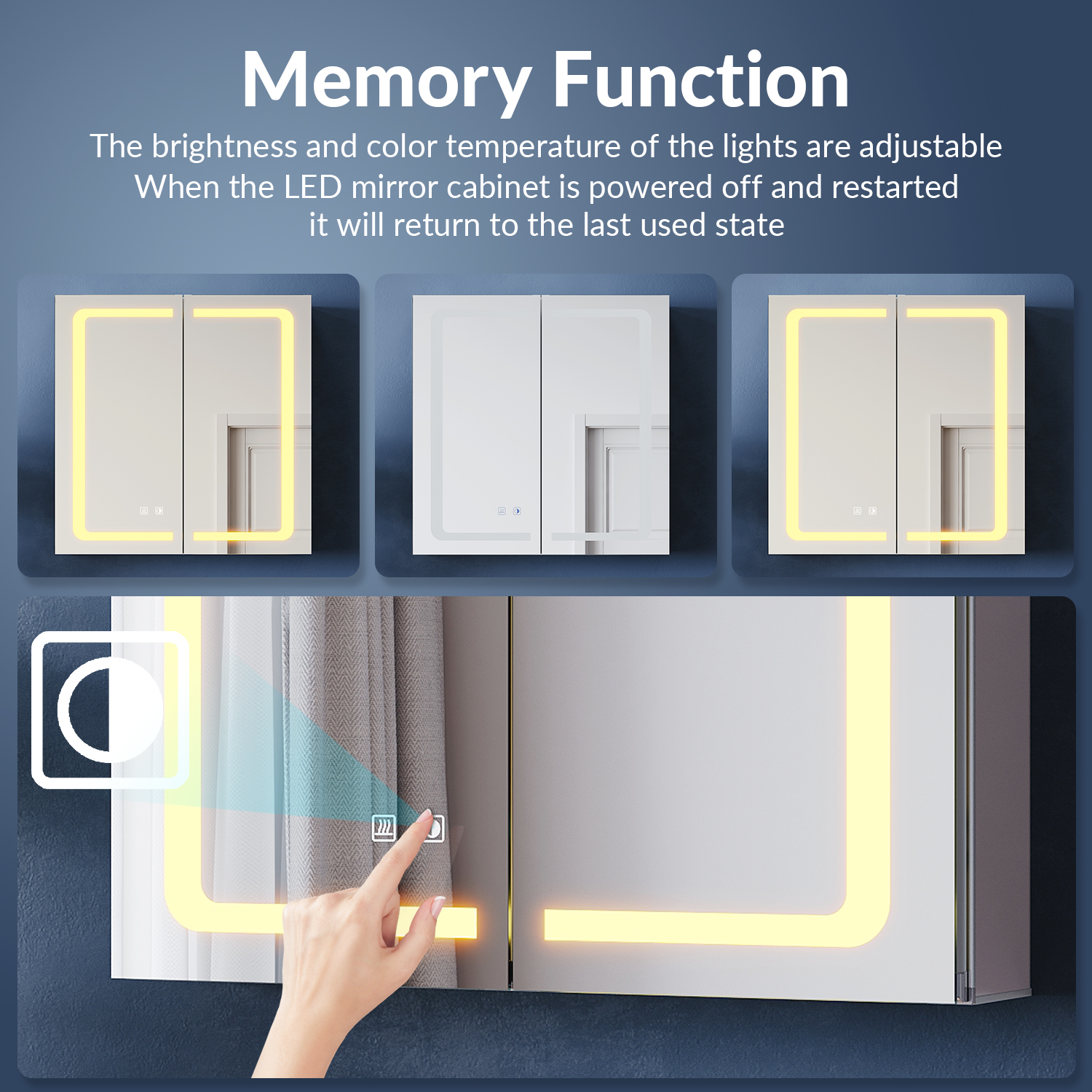 Memory Function

The brightness and color temperature of the lights are adjustable
When the LED mirror cabinet is powered off and restarted
it will return to the last used state