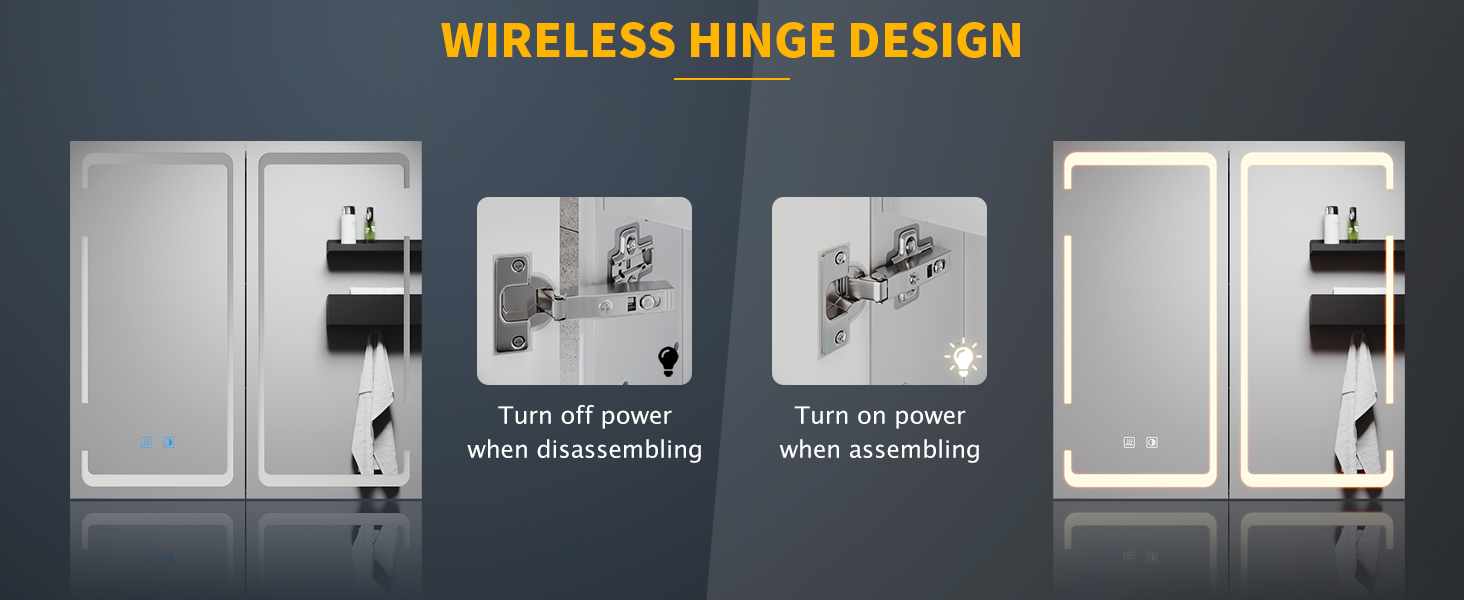 WIRELESS HINGE DESIGN

Turn off power when disassembling

Turn on power when assembling