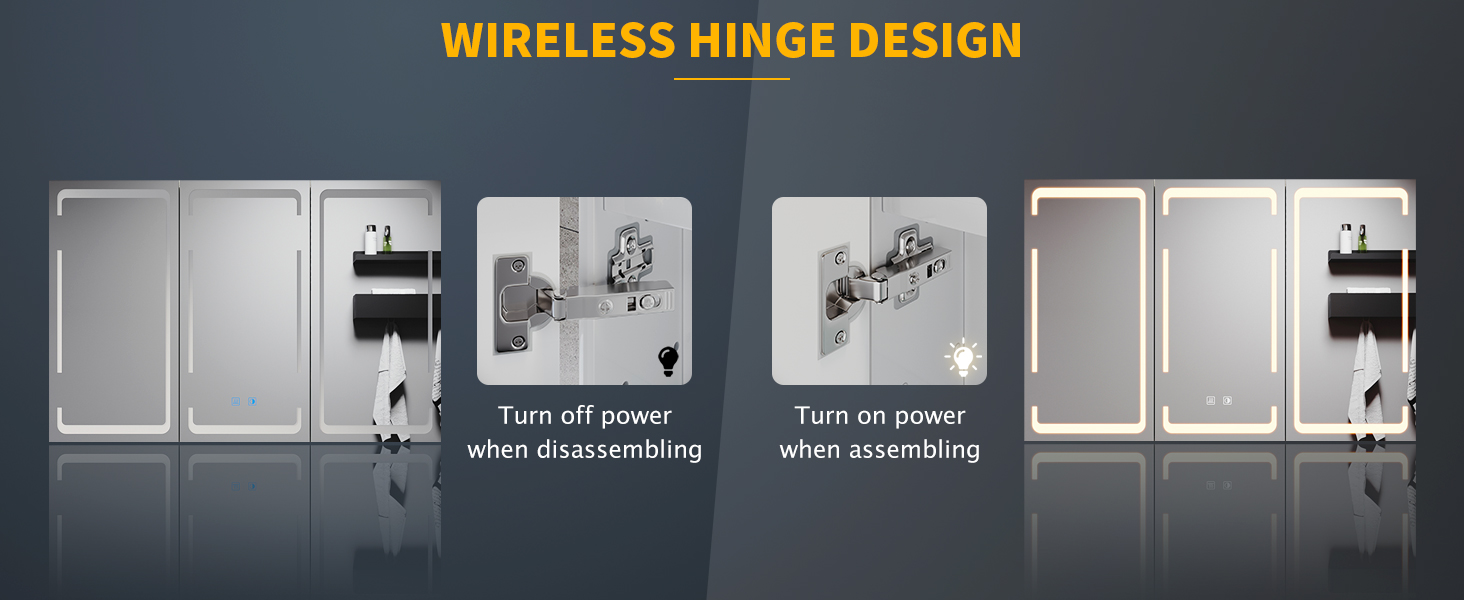 WIRELESS HINGE DESIGN

Turn off power when disassembling

Turn on power when assembling