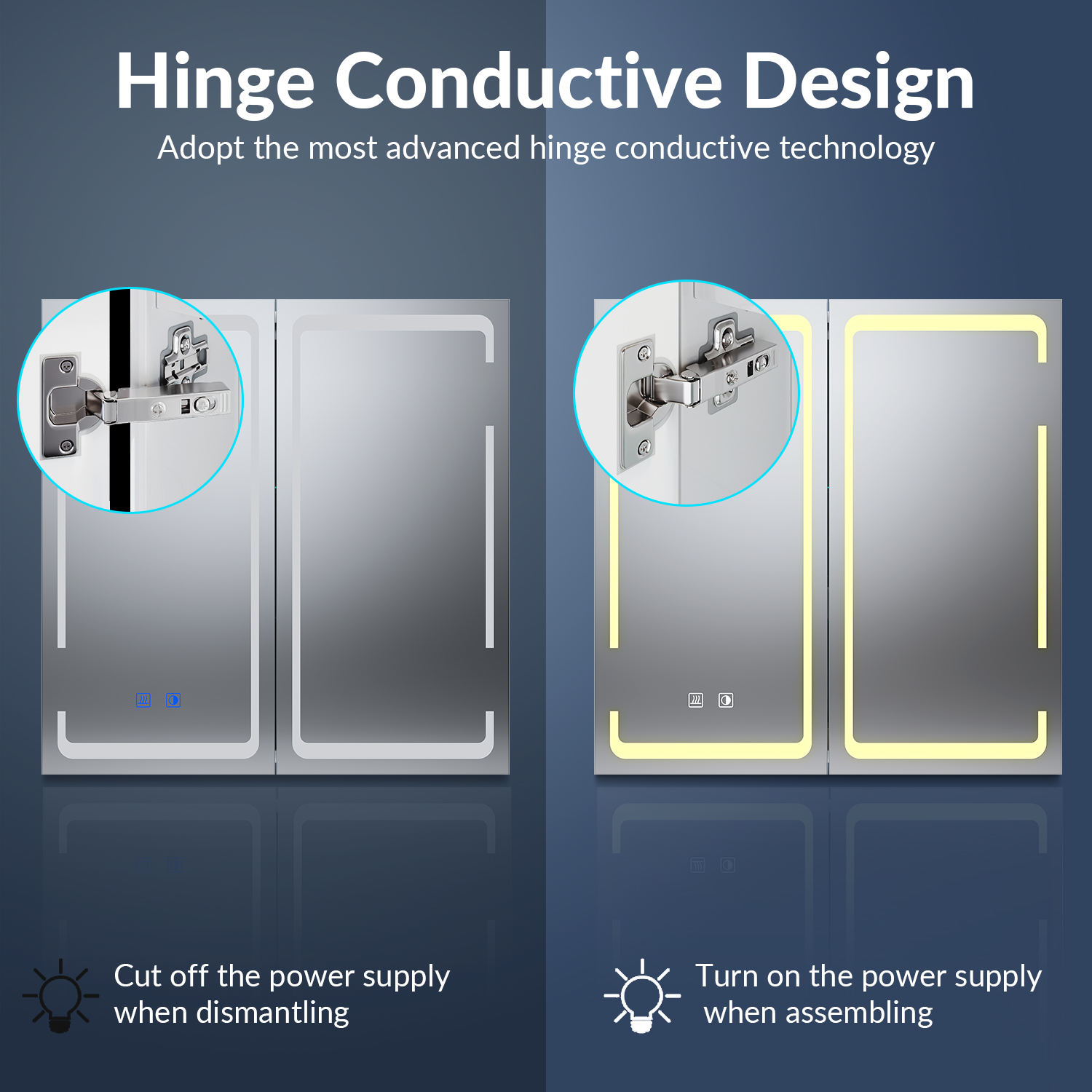 Hinge Conductive Design

Adopt the most advanced hinge conductive technology

Cut off the power supply when dismantling

Turn on the power supply when assembling