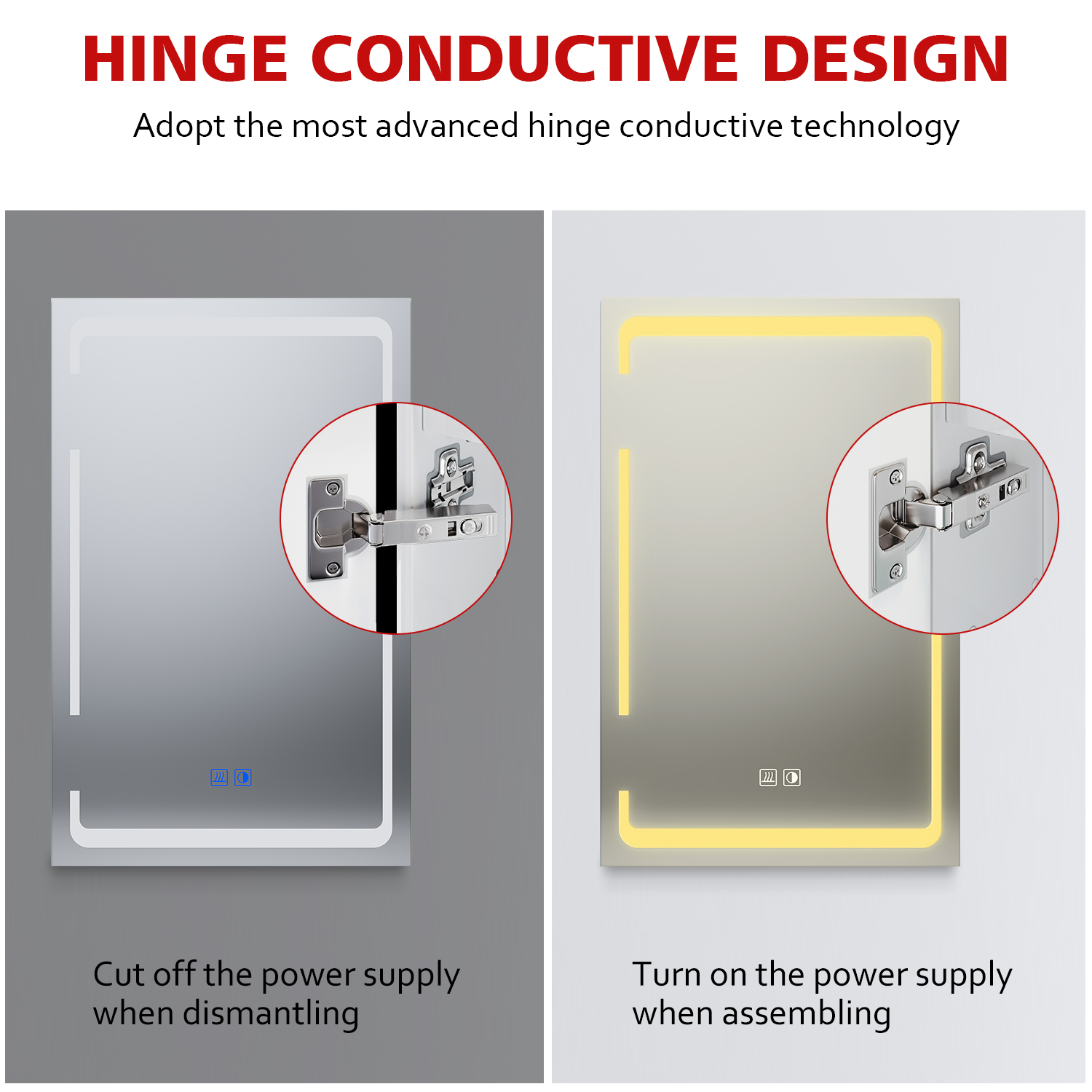 HINGE CONDUCTIVE DESIGN

Adopt the most advanced hinge conductive technology

Cut off the power supply when dismantling

Turn on the power supply when assembling