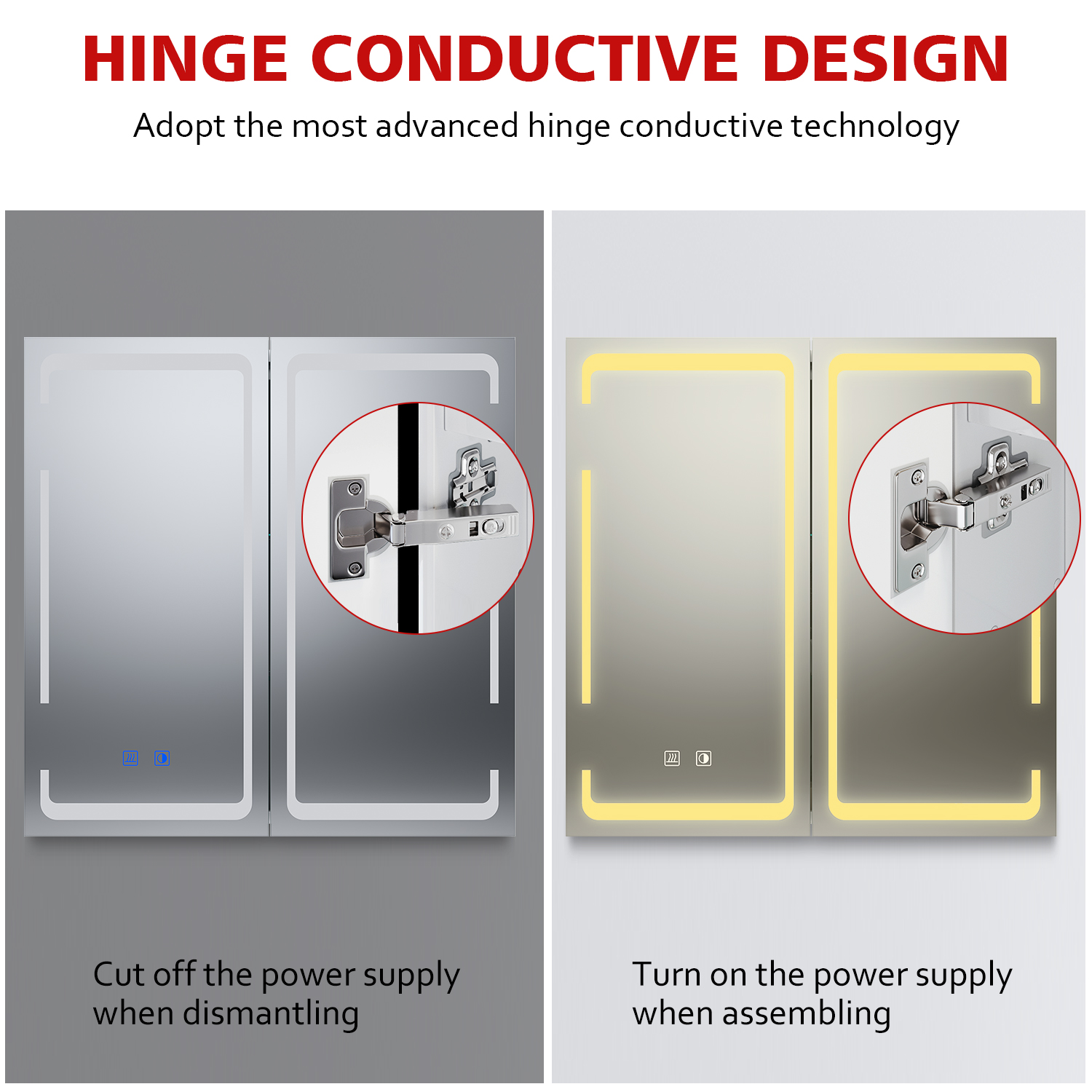 HINGE CONDUCTIVE DESIGN

Adopt the most advanced hinge conductive technology

Cut off the power supply when dismantling

Turn on the power supply when assembling