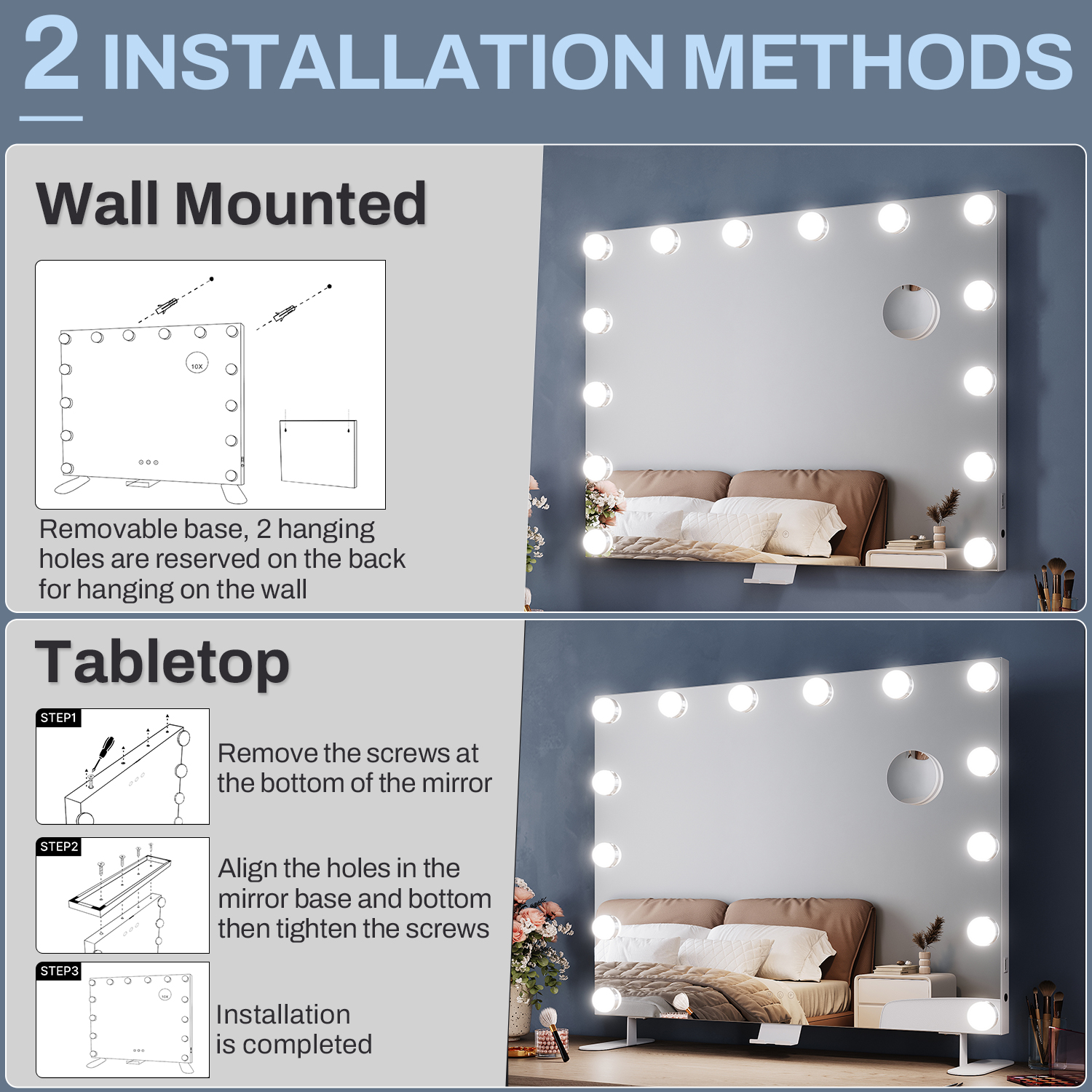 2 INSTALLATION METHODS

Wall Mounted

10X

Removable base, 2 hanging holes are reserved on the back for hanging on the wall

Tabletop

STEP1

Remove the screws at the bottom of the mirror

STEP2

Align the holes in the mirror base and bottom then tighten the screws

STEP3

10X

Installation is completed