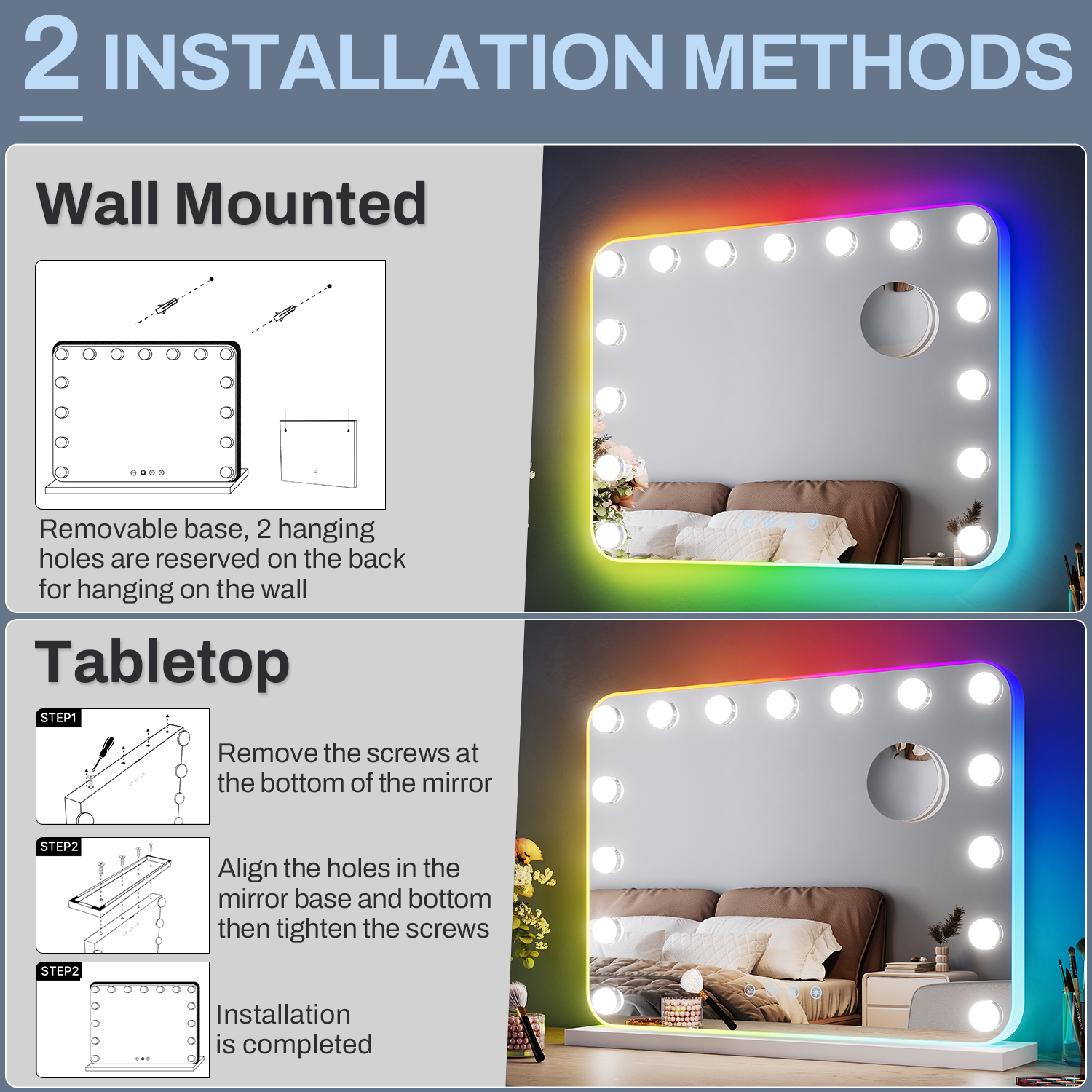 2 INSTALLATION METHODS

Wall Mounted

Removable base, 2 hanging holes are reserved on the back for hanging on the wall

Tabletop

STEP1

Remove the screws at the bottom of the mirror

STEP2

Align the holes in the mirror base and bottom then tighten the screws

STEP2

Installation is completed