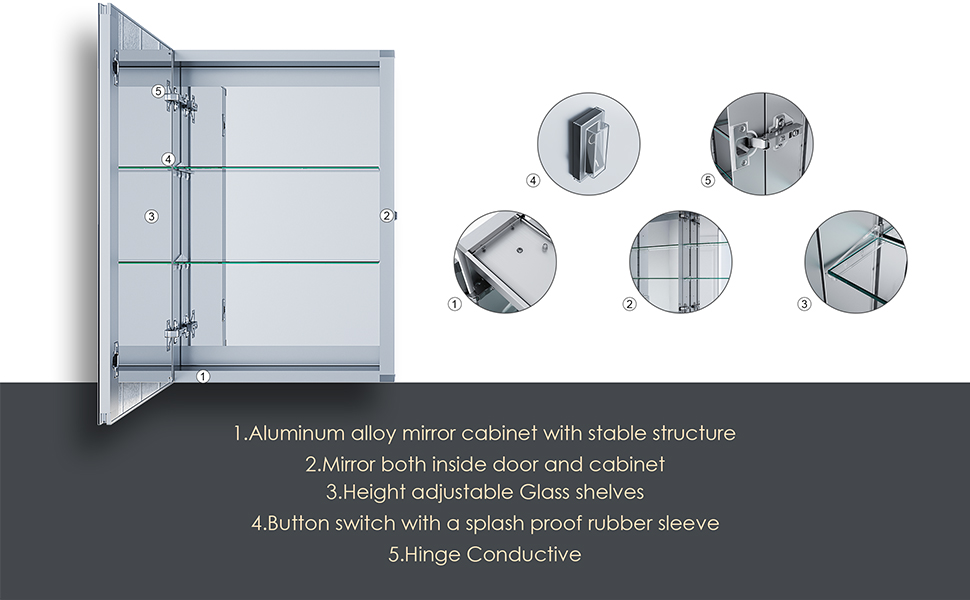 ⑤
④
③
②
①

④
⑤
①
②
③

1.Aluminum alloy mirror cabinet with stable structure
2.Mirror both inside door and cabinet
3.Height adjustable Glass shelves
4.Button switch with a splash proof rubber sleeve
5.Hinge Conductive