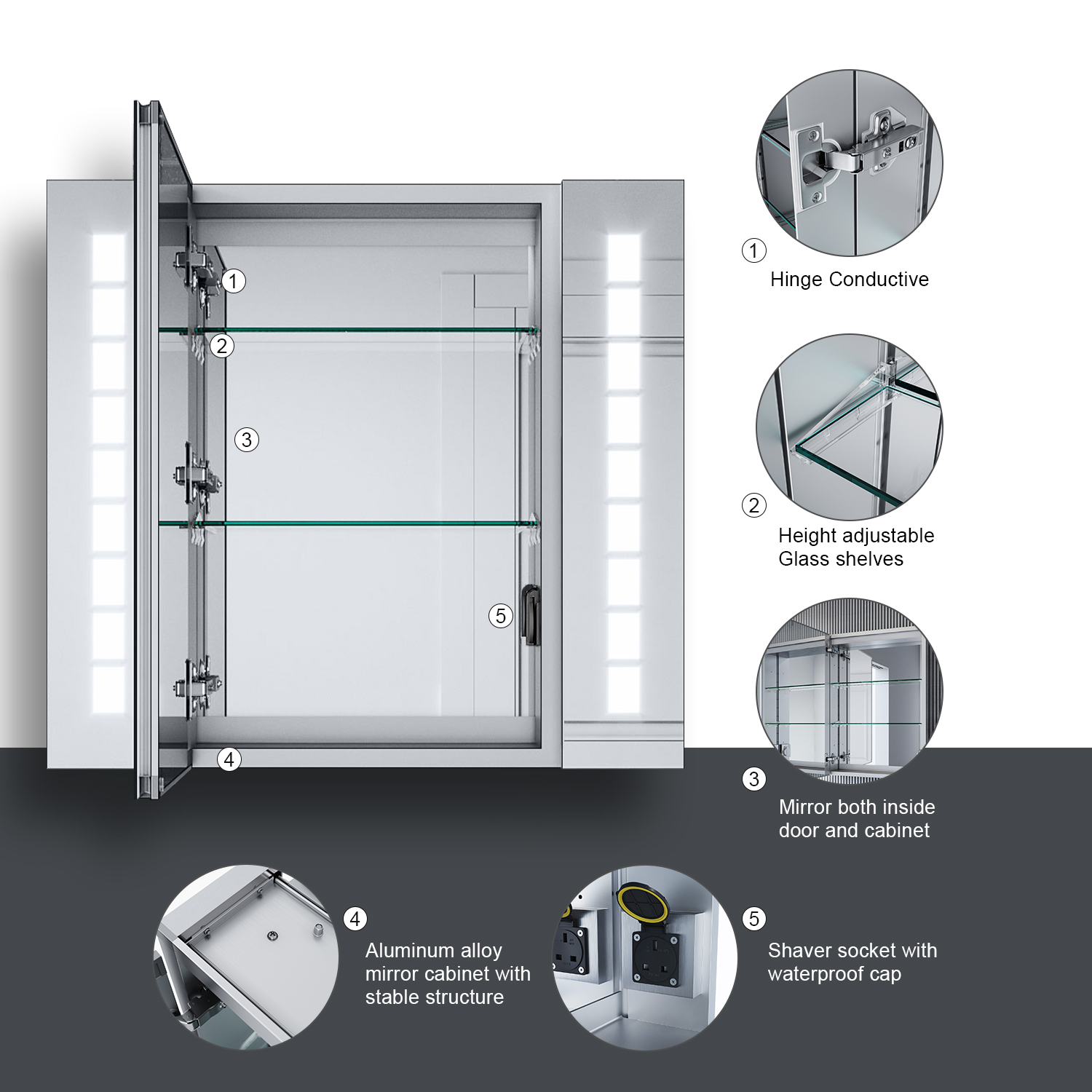 1

2

3

5

4

1
Hinge Conductive

2
Height adjustable Glass shelves

3
Mirror both inside door and cabinet

4
Aluminum alloy mirror cabinet with stable structure

5
Shaver socket with waterproof cap