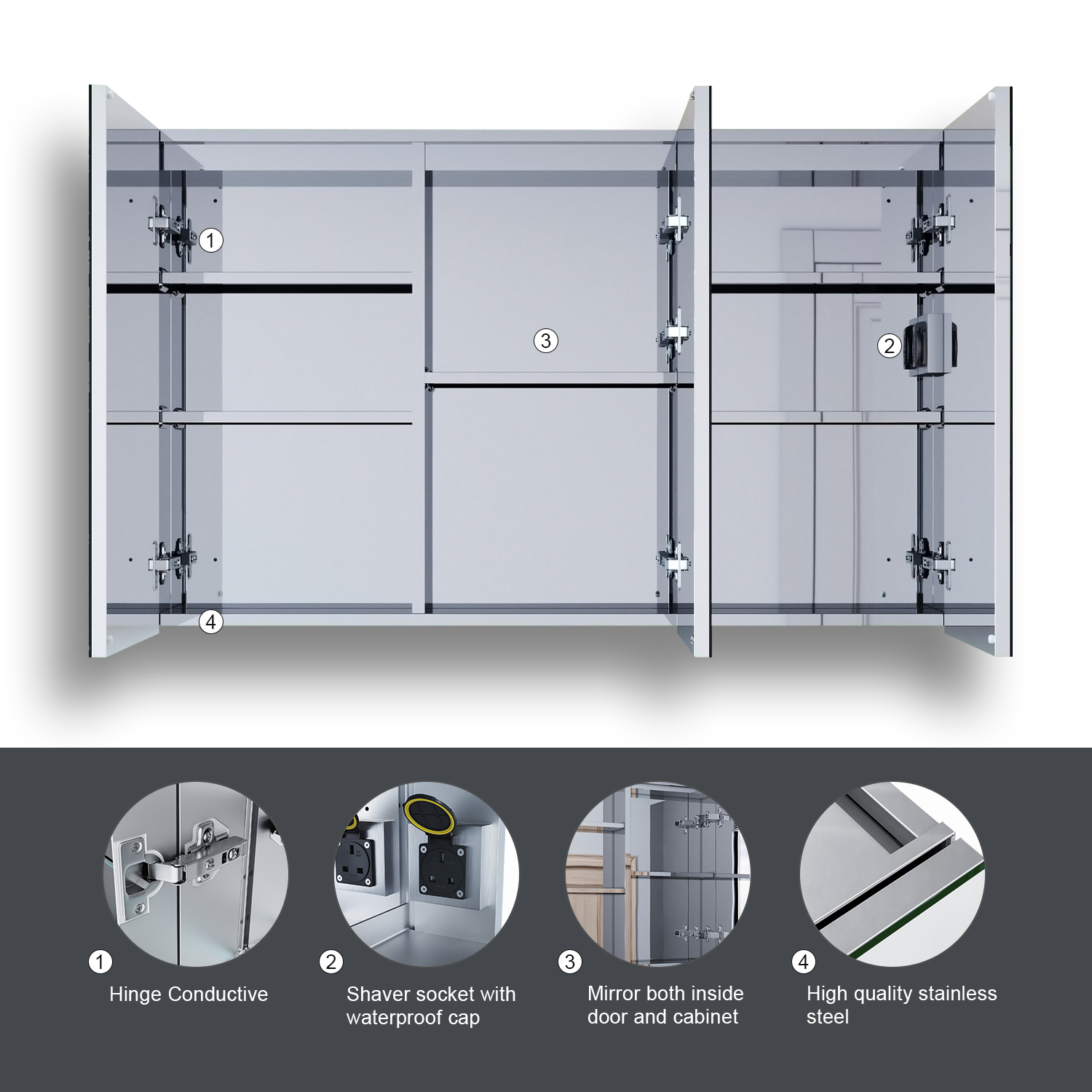 1

3

2

4

1
Hinge Conductive

2
Shaver socket with waterproof cap

3
Mirror both inside door and cabinet

4
High quality stainless steel