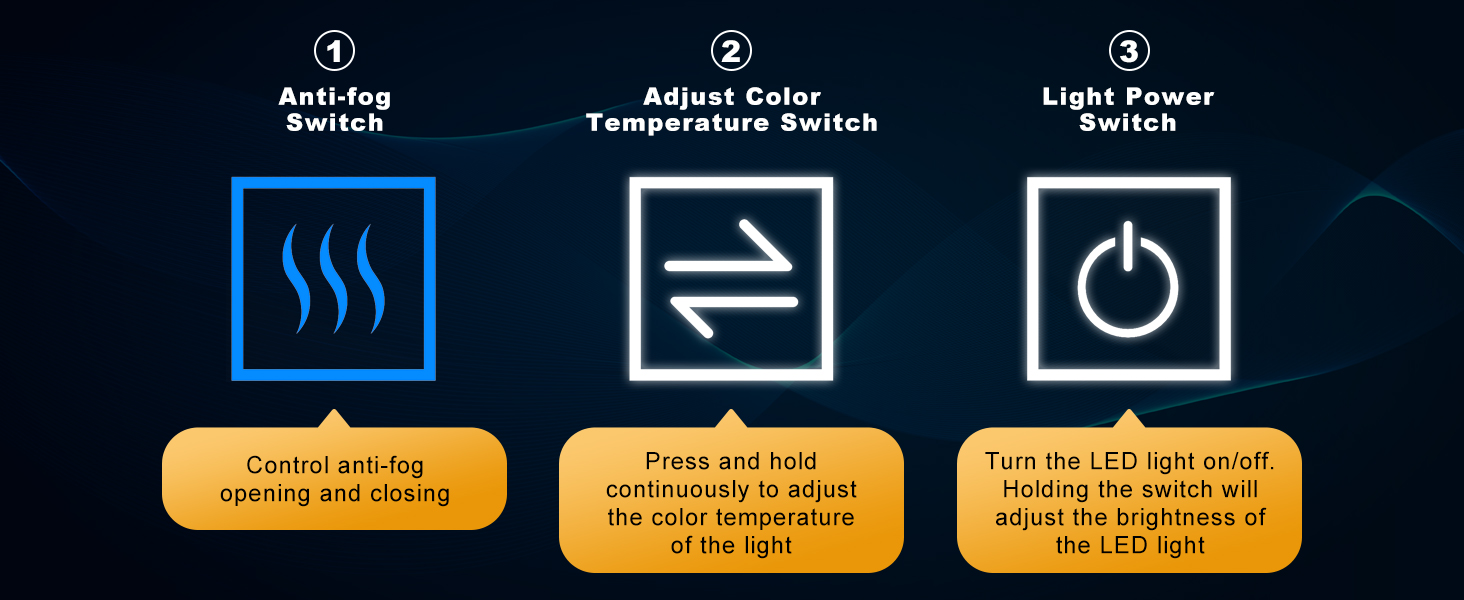 ①
Anti-fog Switch

Control anti-fog opening and closing

②
Adjust Color Temperature Switch

Press and hold continuously to adjust the color temperature of the light

③
Light Power Switch

Turn the LED light on/off. Holding the switch will adjust the brightness of the LED light