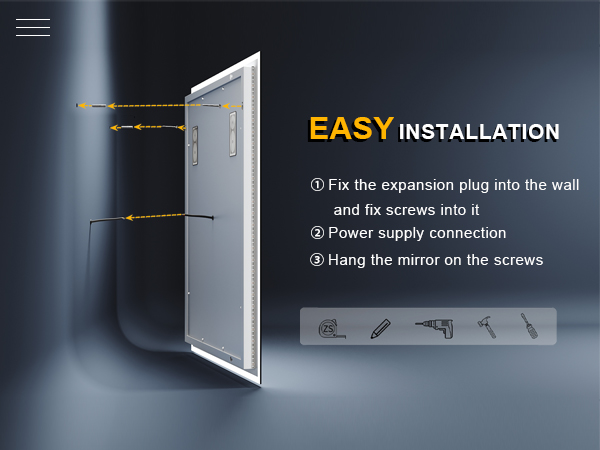 EASY INSTALLATION

① Fix the expansion plug into the wall and fix screws into it

② Power supply connection

③ Hang the mirror on the screws

ZS