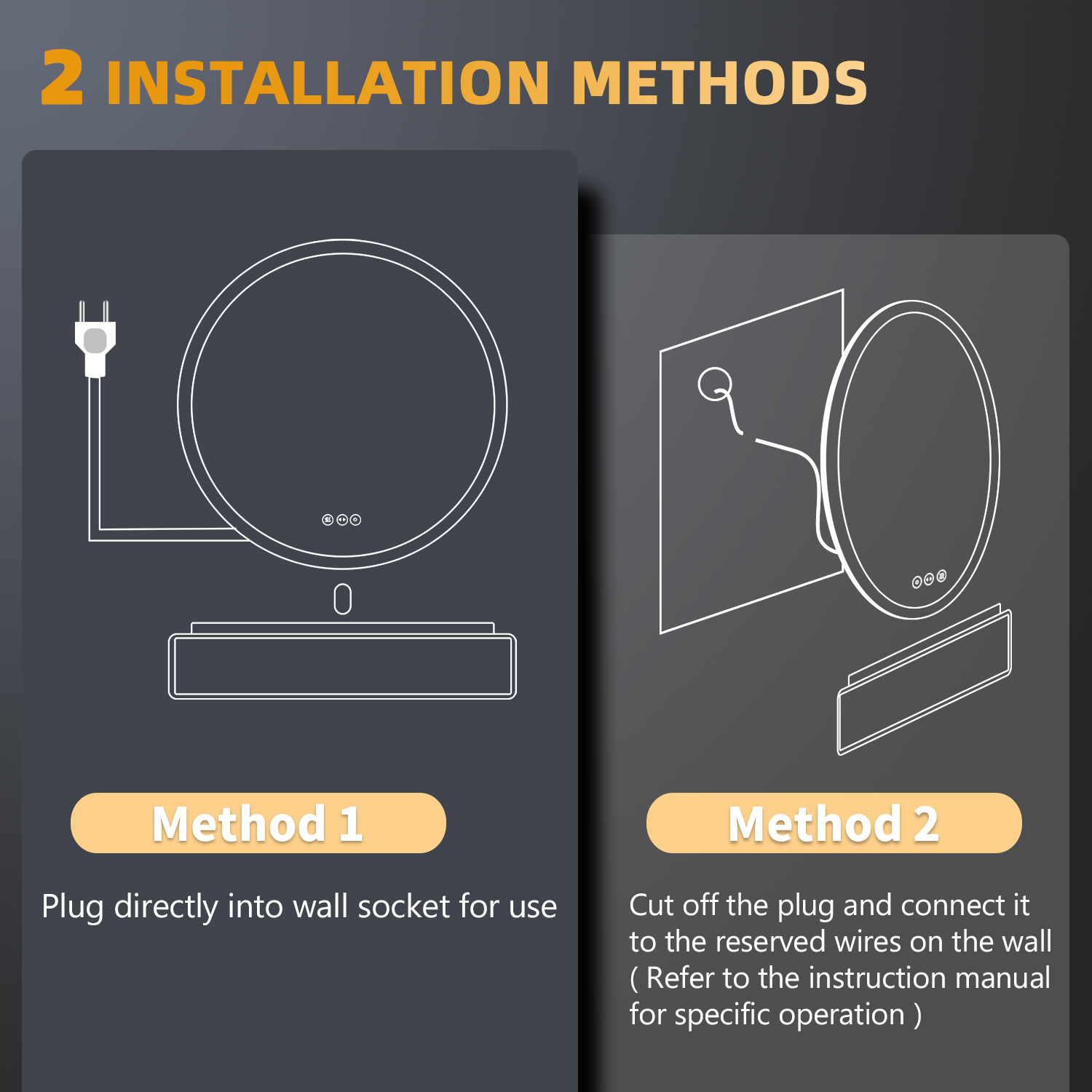 2 INSTALLATION METHODS

Method 1

Plug directly into wall socket for use

Method 2

Cut off the plug and connect it to the reserved wires on the wall ( Refer to the instruction manual for specific operation )