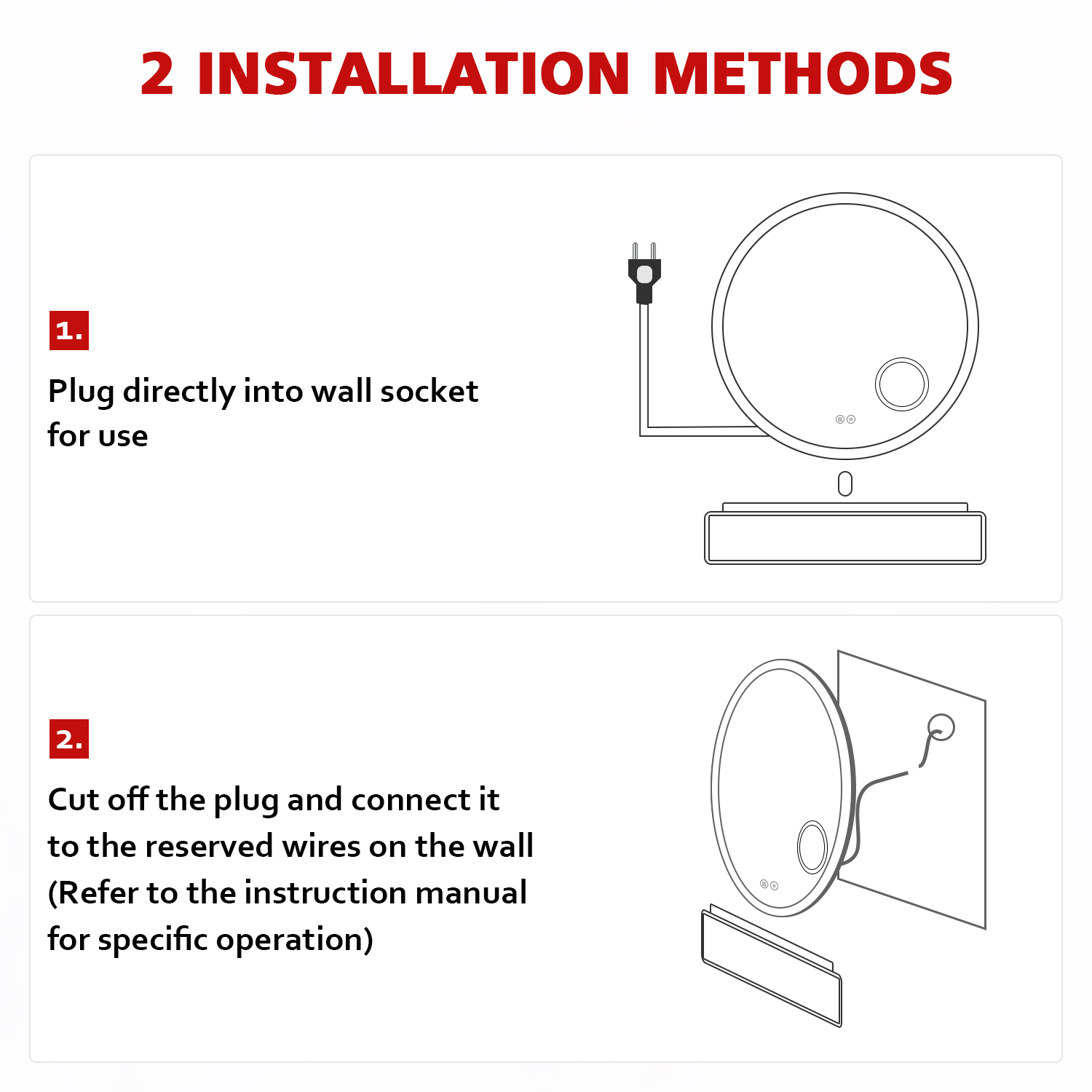 2 INSTALLATION METHODS

1.

Plug directly into wall socket for use

2.

Cut off the plug and connect it to the reserved wires on the wall (Refer to the instruction manual for specific operation)