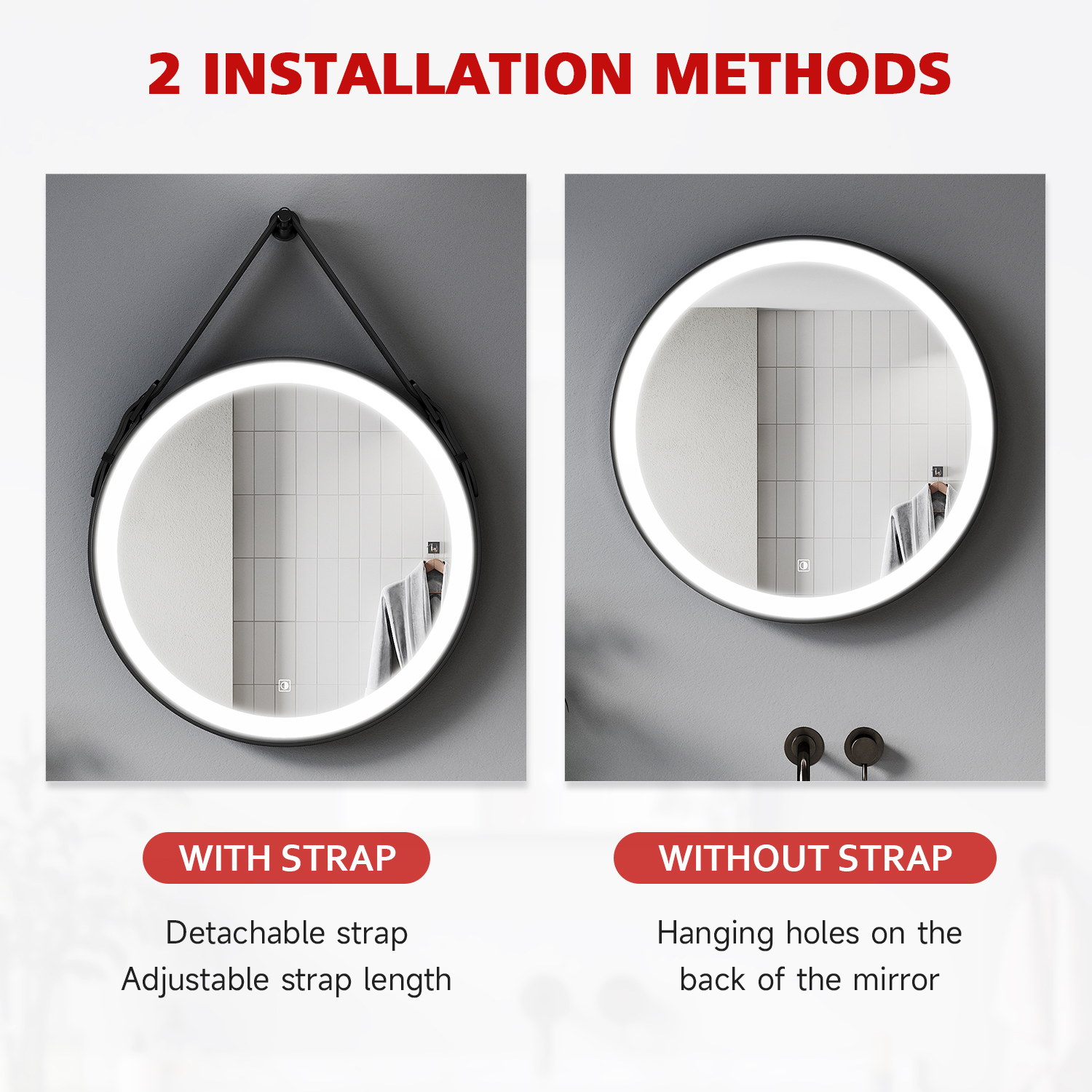 2 INSTALLATION METHODS

WITH STRAP

Detachable strap
Adjustable strap length

WITHOUT STRAP

Hanging holes on the back of the mirror