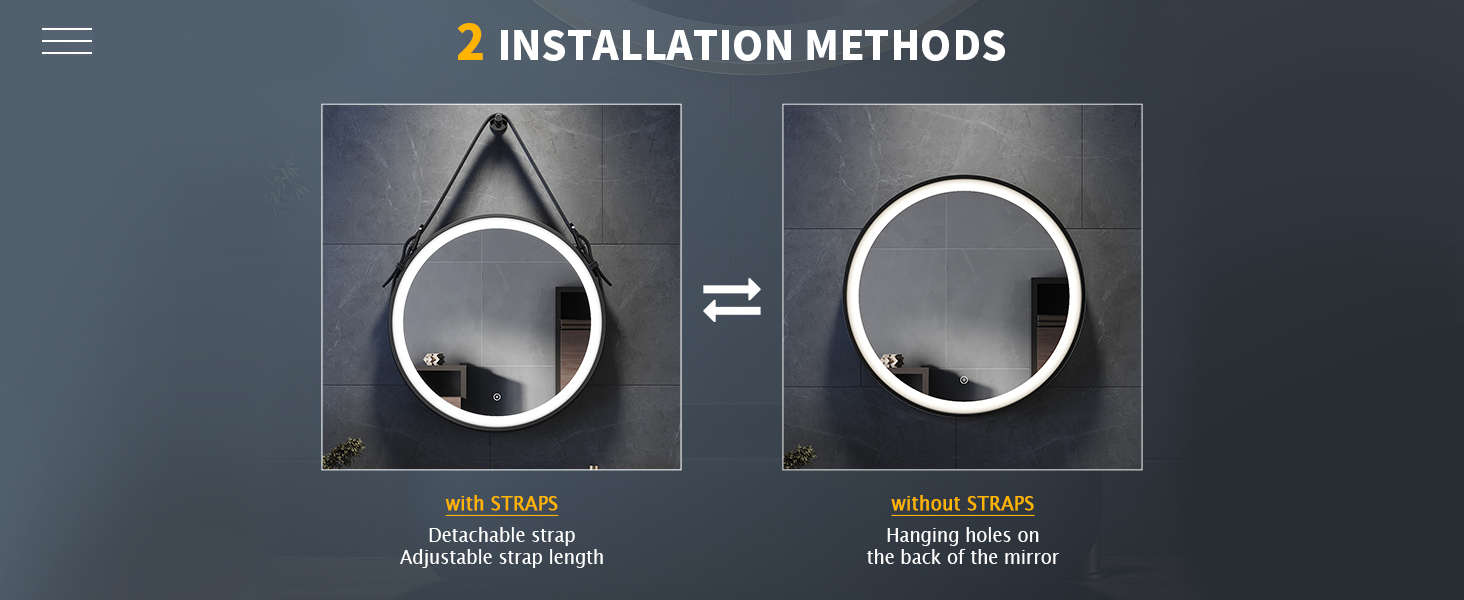 2 INSTALLATION METHODS

with STRAPS
Detachable strap
Adjustable strap length

without STRAPS
Hanging holes on
the back of the mirror